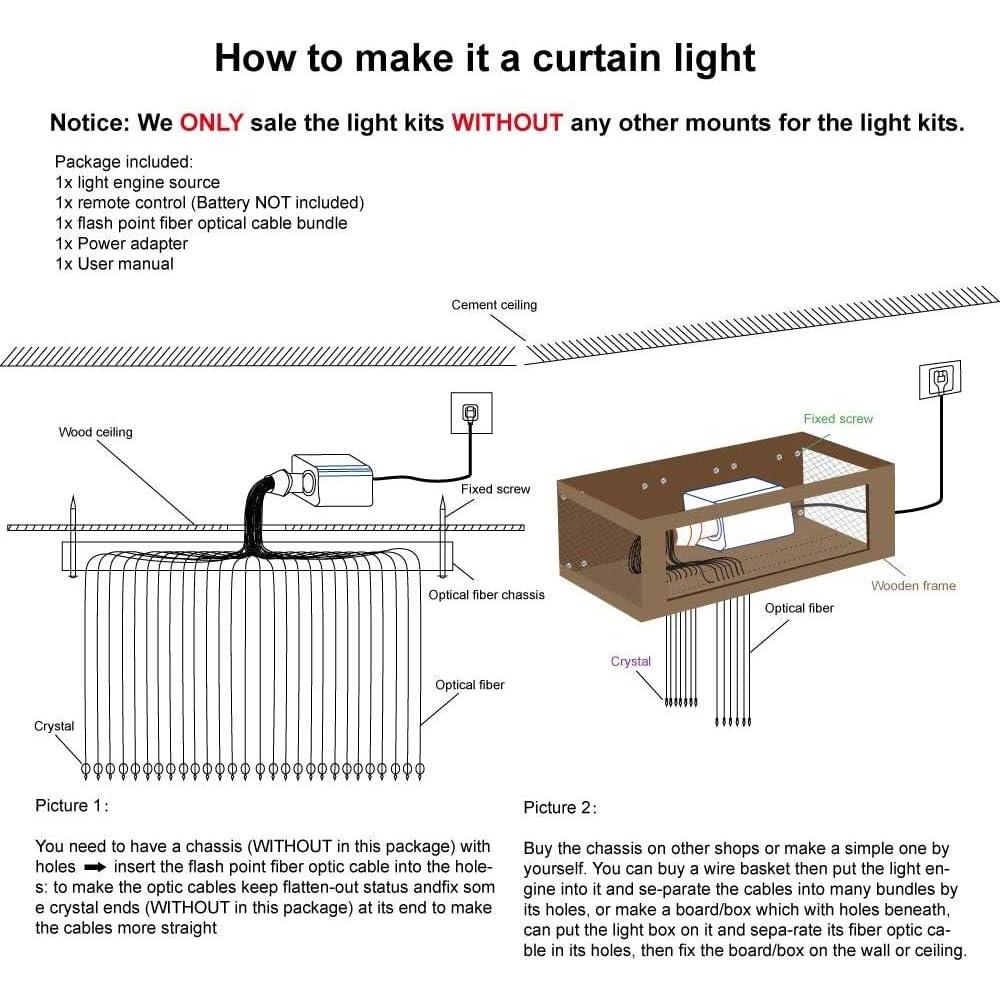 How to make it a curtain light

Notice: We ONLY sale the light kits WITHOUT any other mounts for the light kits.

Package included:
1x light engine source
1x remote control (Battery NOT included)
1x flash point fiber optical cable bundle
1x Power adapter
1x User manual

Cement ceiling

Wood ceiling

Fixed screw

Optical fiber chassis

Optical fiber

Crystal

Fixed screw

Wooden frame

Optical fiber

Crystal

Picture 1:

You need to have a chassis (WITHOUT in this package) with holes ➡ insert the flash point fiber optic cable into the holes: to make the optic cables keep flatten-out status andfix som e crystal ends (WITHOUT in this package) at its end to make the cables more straight

Picture 2:

Buy the chassis on other shops or make a simple one by yourself. You can buy a wire basket then put the light engine into it and se-parate the cables into many bundles by its holes, or make a board/box which with holes beneath, can put the light box on it and sepa-rate its fiber optic cable in its holes, then fix the board/box on the wall or ceiling.