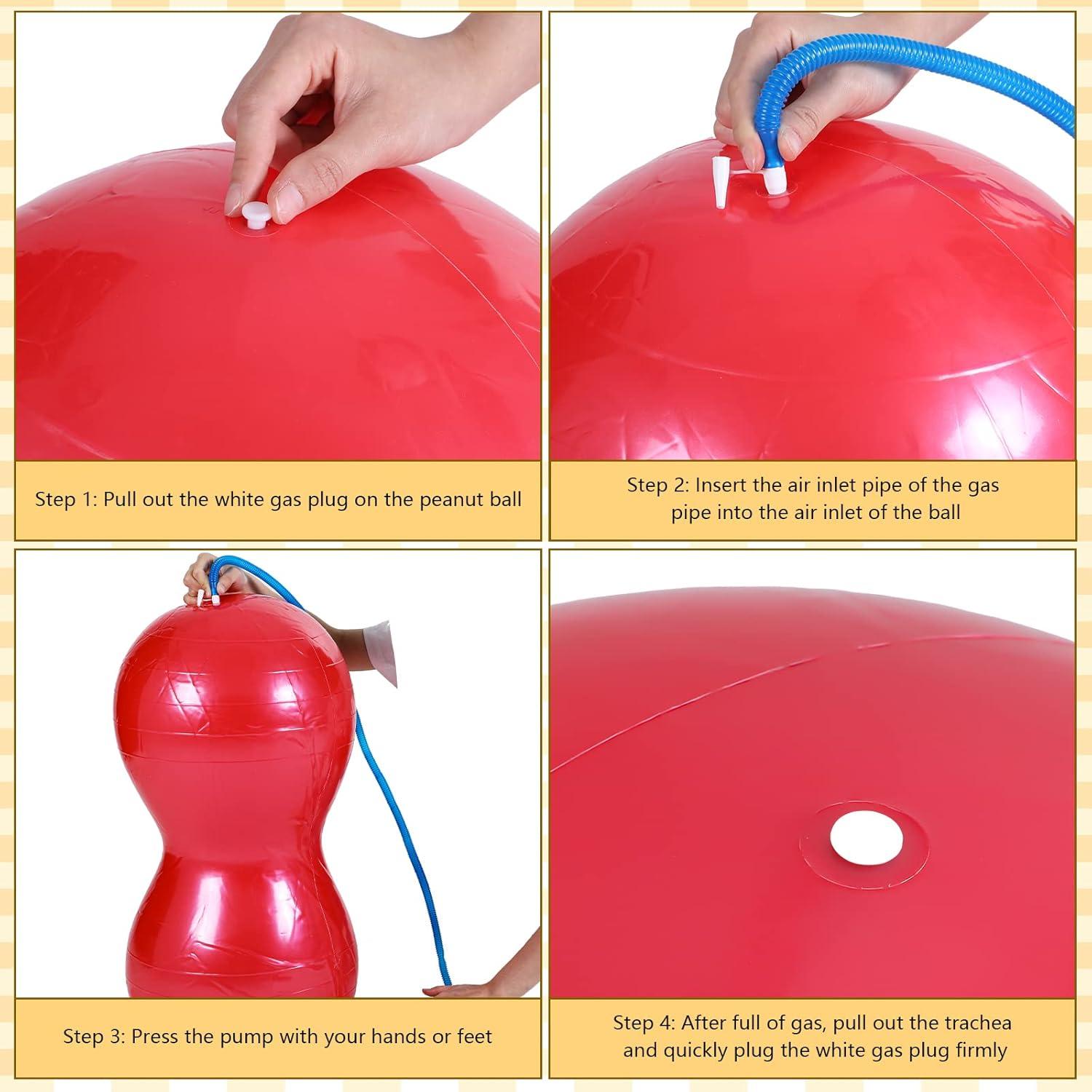 Step 1: Pull out the white gas plug on the peanut ball

Step 2: Insert the air inlet pipe of the gas pipe into the air inlet of the ball

Step 3: Press the pump with your hands or feet

Step 4: After full of gas, pull out the trachea and quickly plug the white gas plug firmly