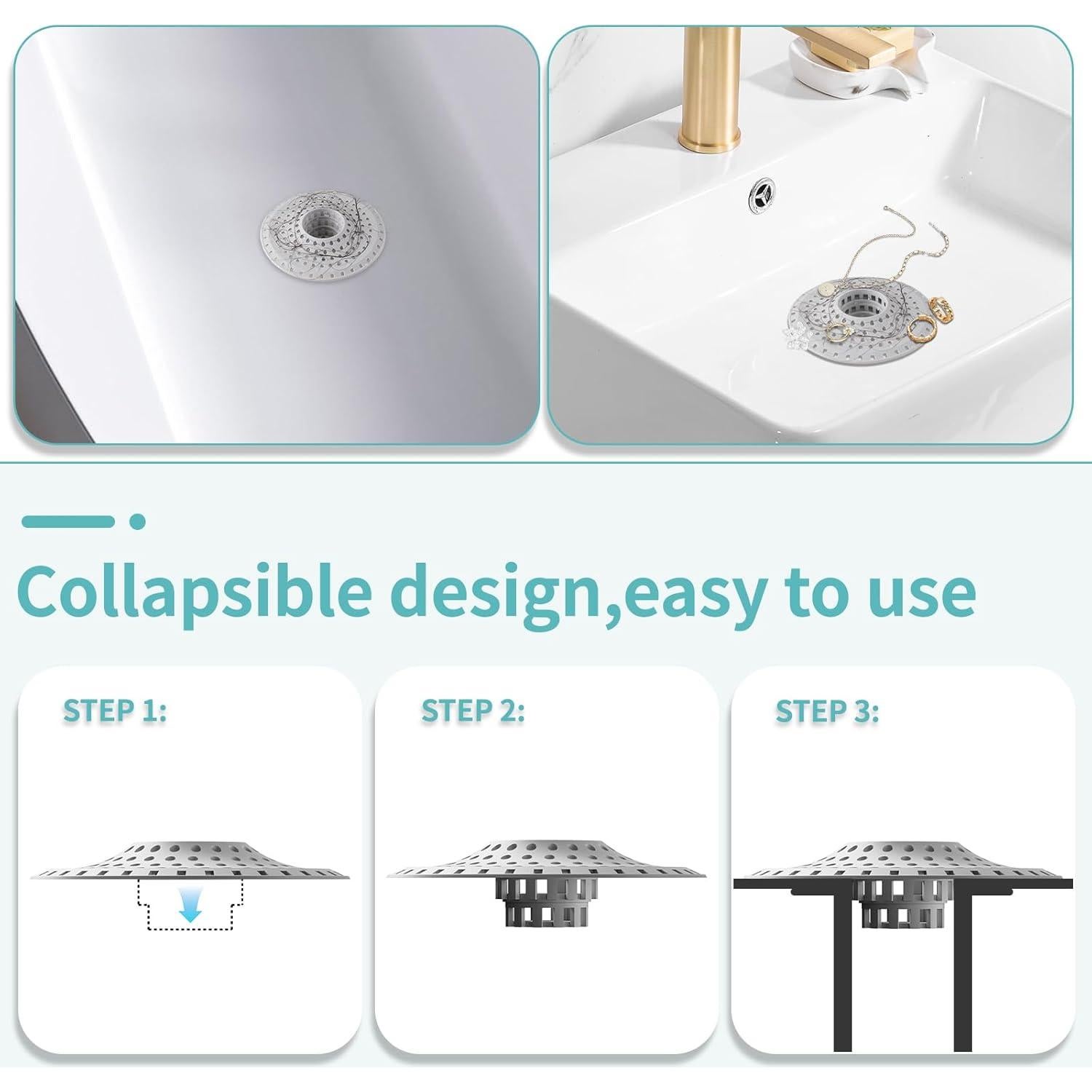 Collapsible design,easy to use

STEP 1:

STEP 2:

STEP 3: