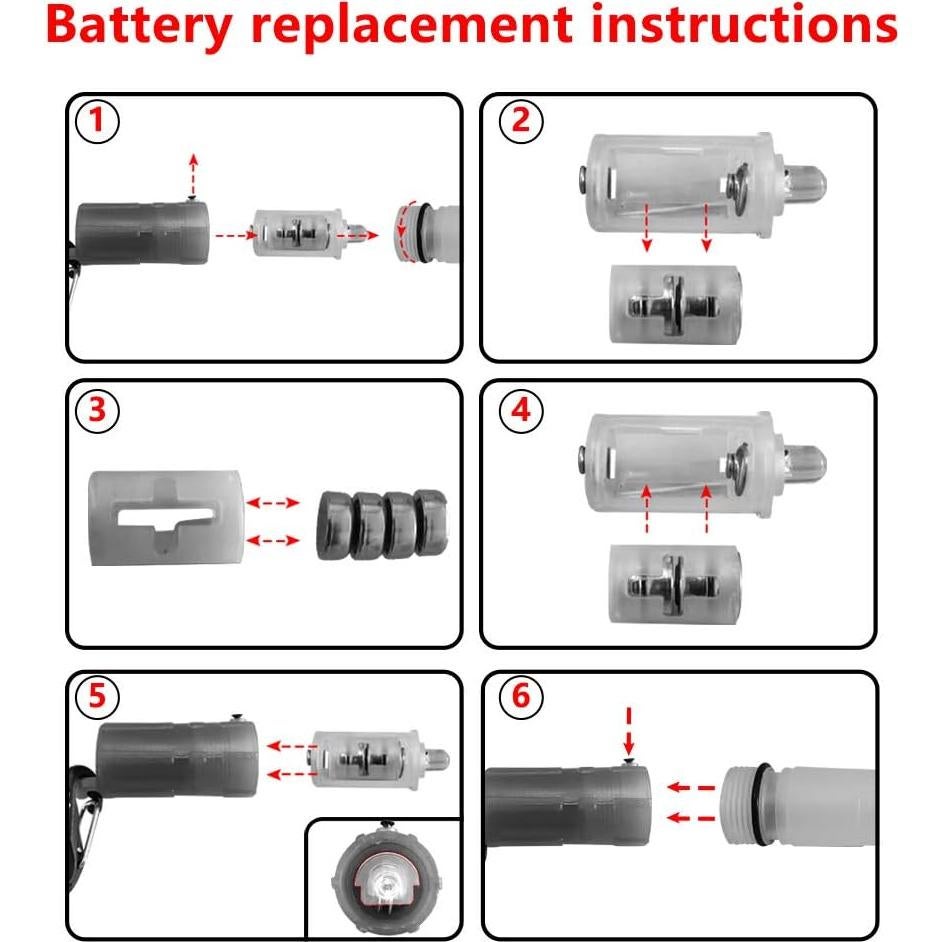 Battery replacement instructions

1

2

3

4

5

6