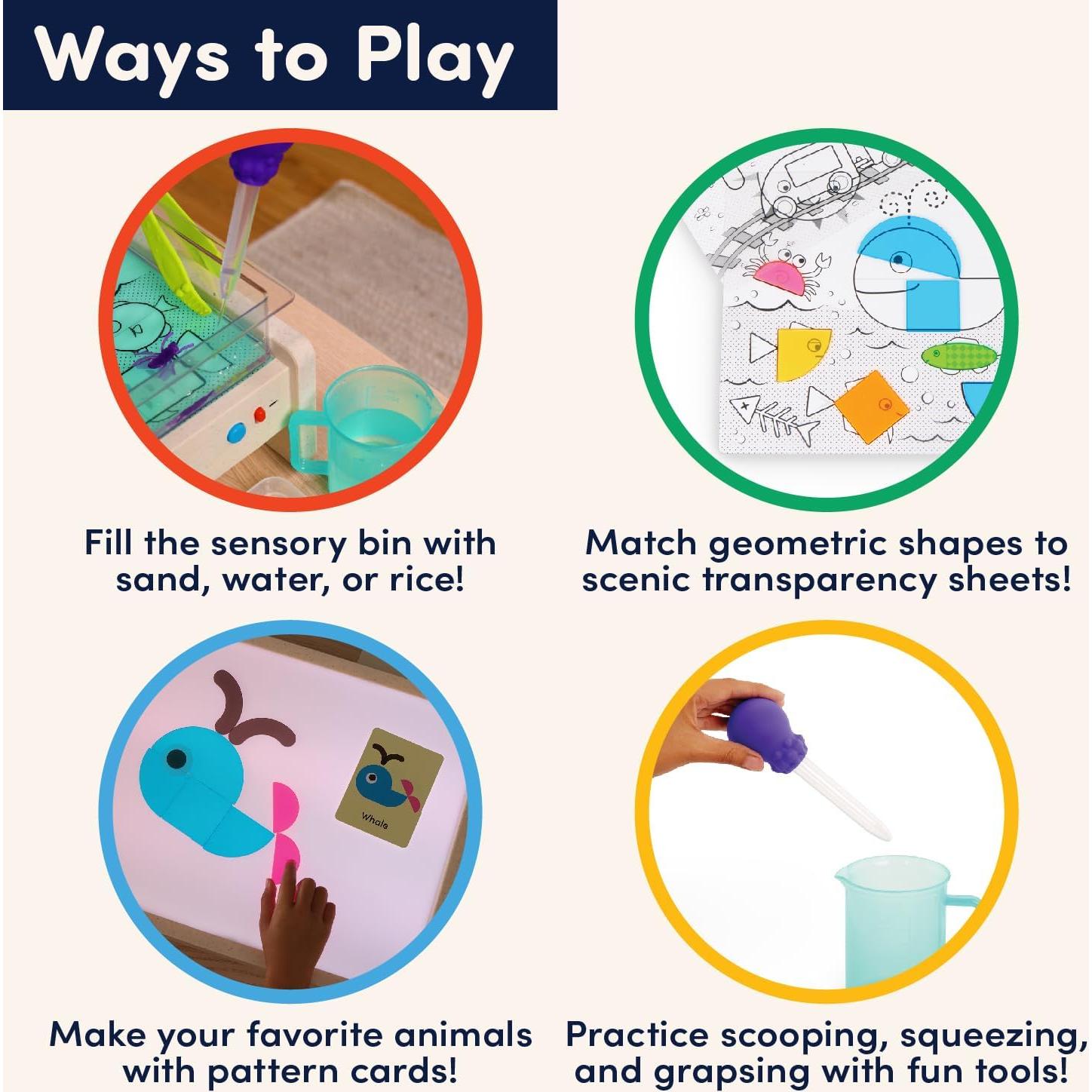 Ways to Play

Fill the sensory bin with sand, water, or rice!

Match geometric shapes to scenic transparency sheets!

Whale

Make your favorite animals with pattern cards!

Practice scooping, squeezing, and grapsing with fun tools!