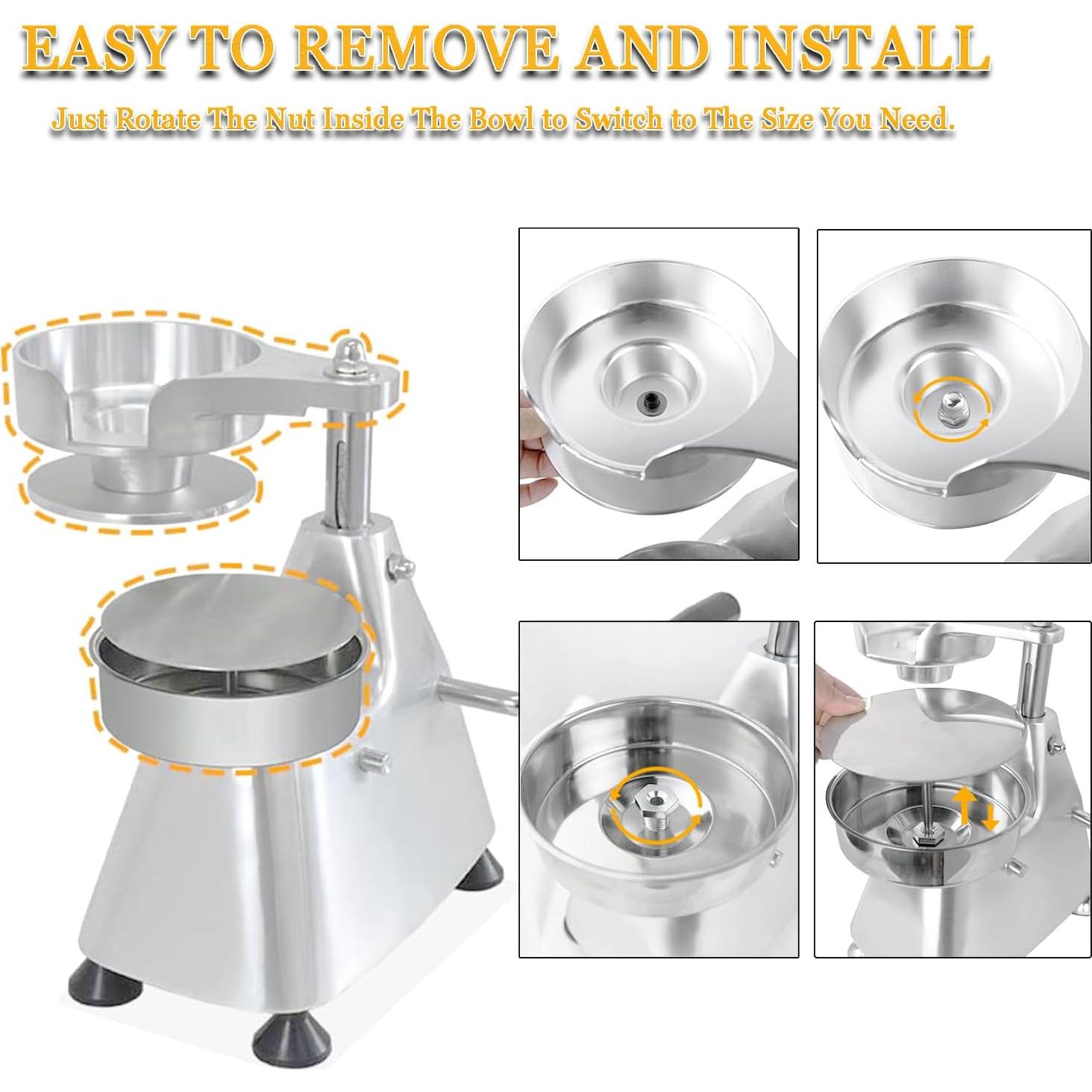 EASY TO REMOVE AND INSTALL

Just Rotate The Nut Inside The Bowl to Switch to The Size You Need.