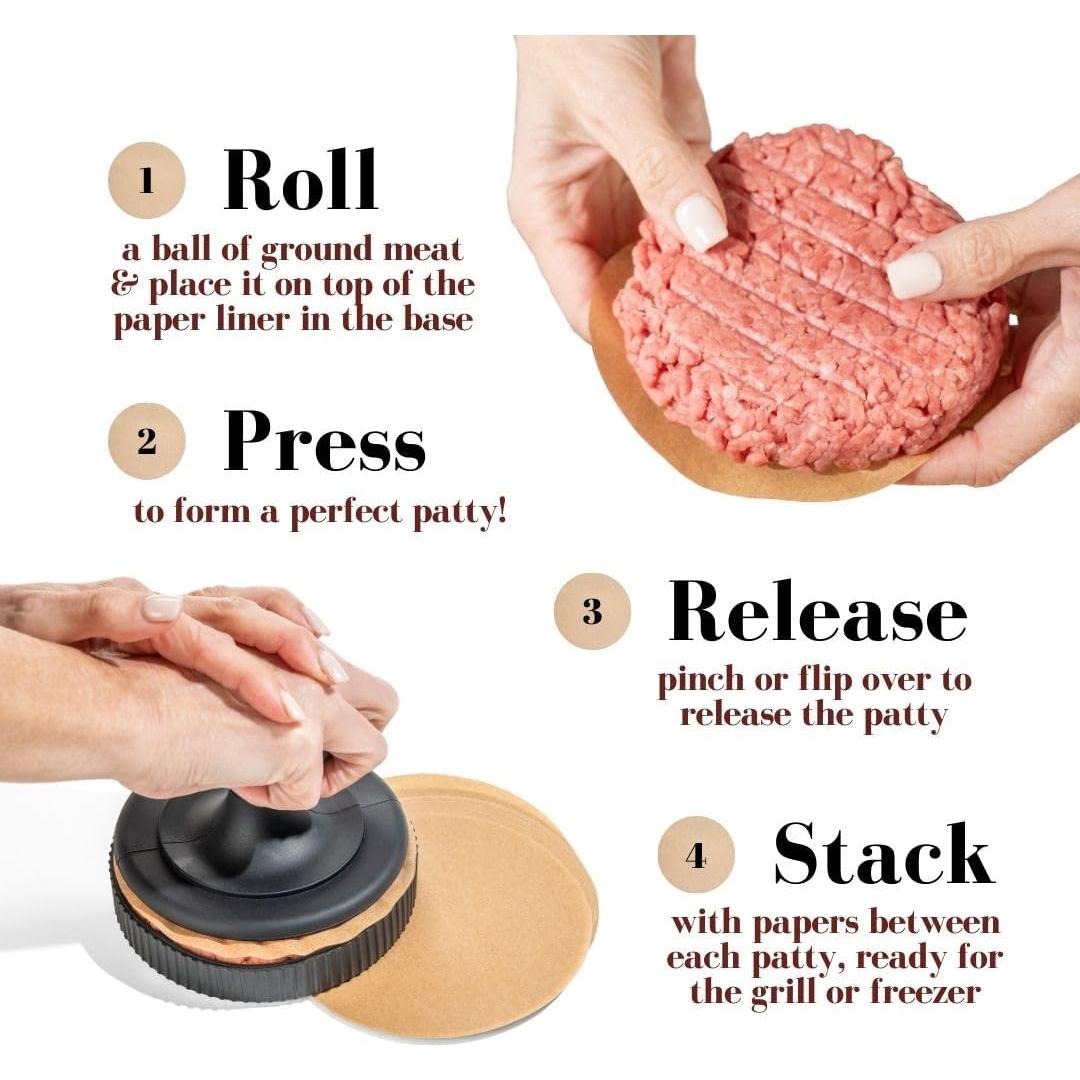 1 Roll

a ball of ground meat & place it on top of the paper liner in the base

2 Press

to form a perfect patty!

3 Release

pinch or flip over to release the patty

4 Stack

with papers between each patty, ready for the grill or freezer