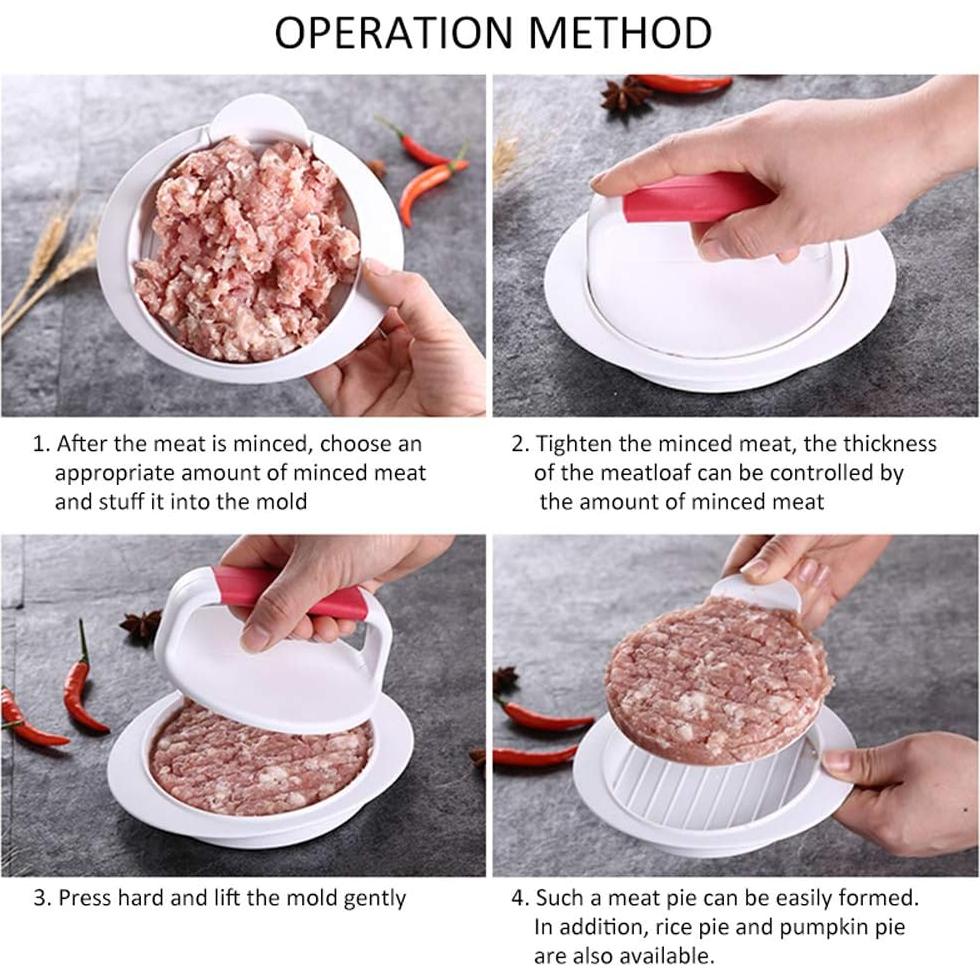 OPERATION METHOD

1. After the meat is minced, choose an appropriate amount of minced meat and stuff it into the mold

2. Tighten the minced meat, the thickness of the meatloaf can be controlled by the amount of minced meat

3. Press hard and lift the mold gently

4. Such a meat pie can be easily formed. In addition, rice pie and pumpkin pie are also available.