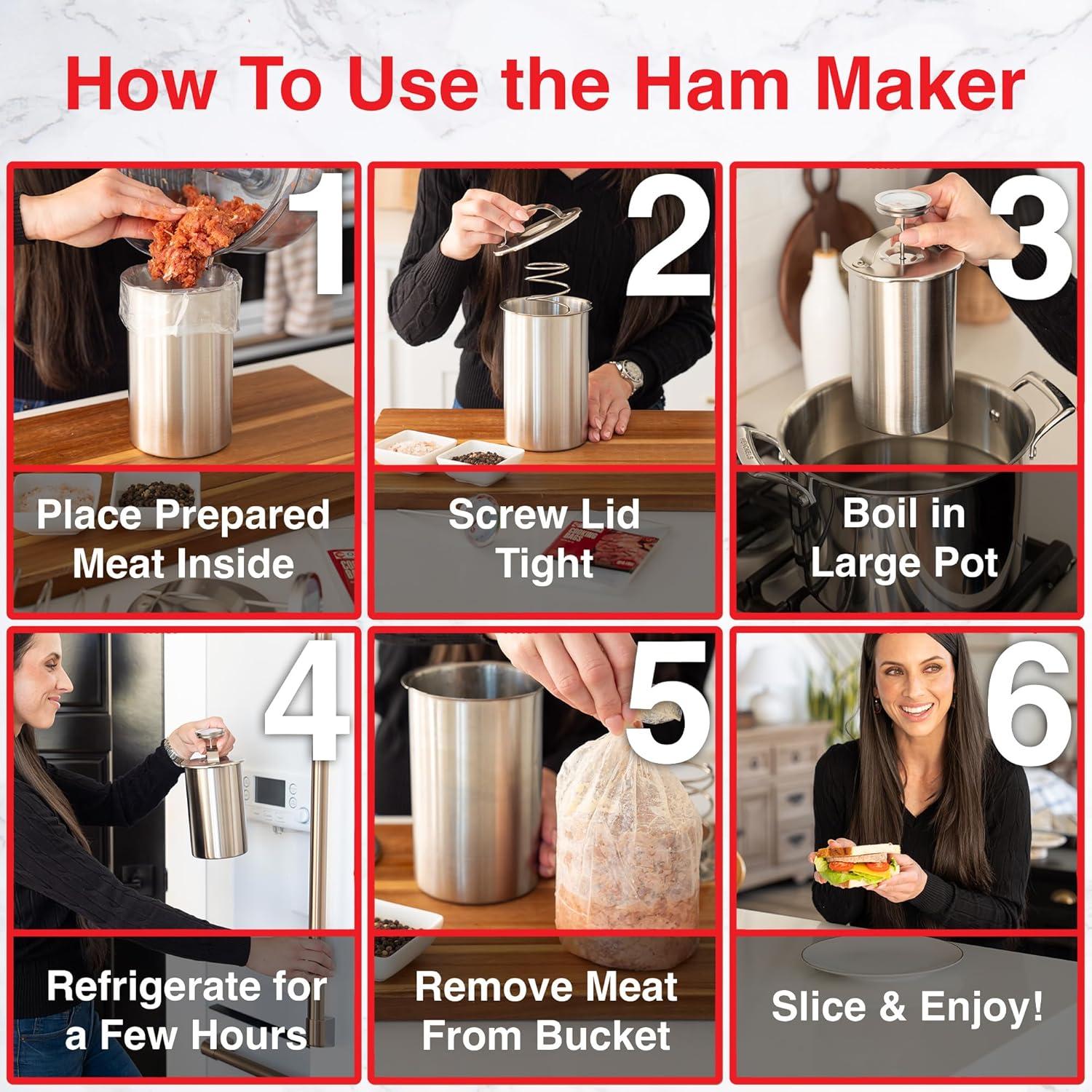 How To Use the Ham Maker

1

Place Prepared Meat Inside

2

Screw Lid Tight

3

Boil in Large Pot

4

Refrigerate for a Few Hours

5

Remove Meat From Bucket

6

Slice & Enjoy!