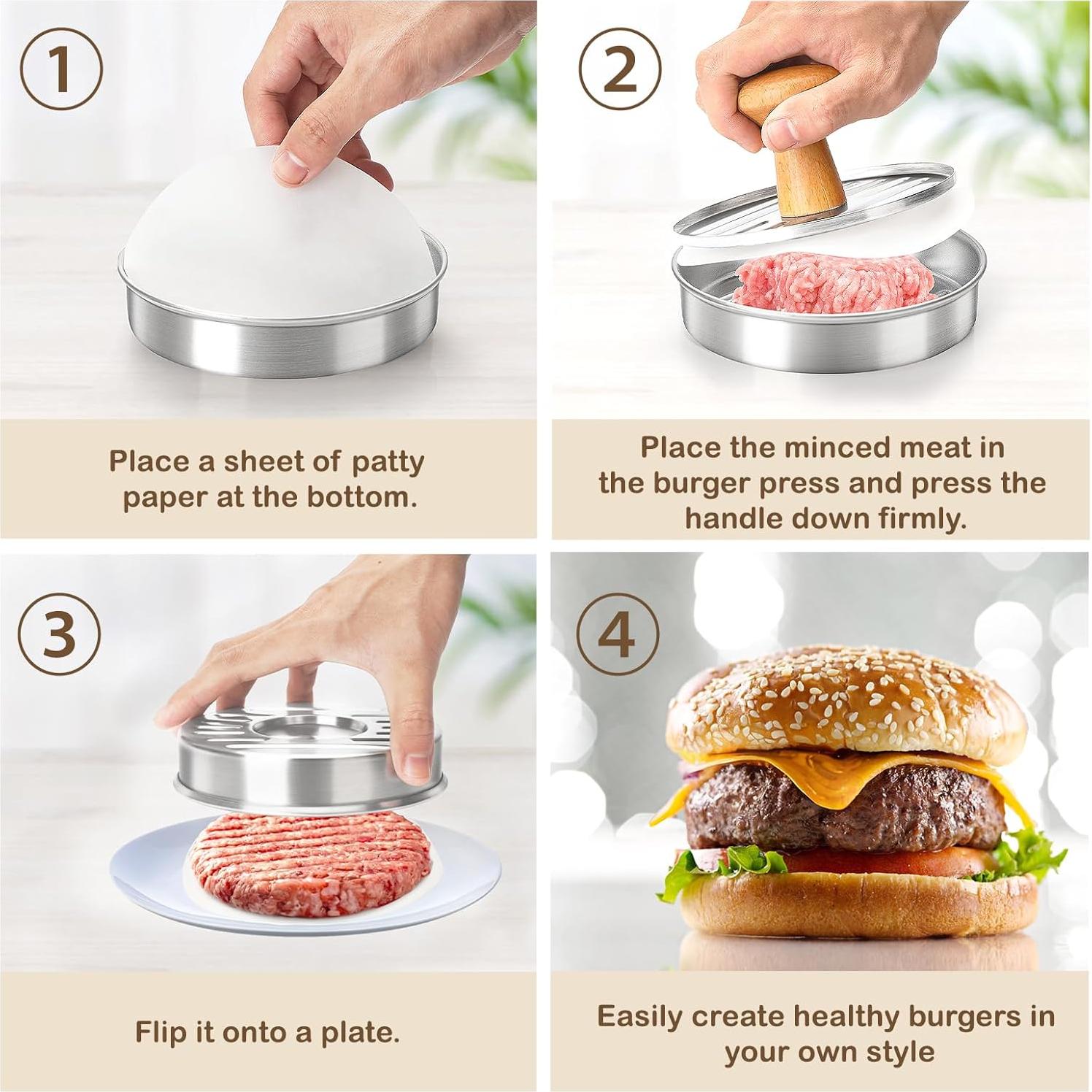 1

Place a sheet of patty paper at the bottom.

2

Place the minced meat in the burger press and press the handle down firmly.

3

Flip it onto a plate.

4

Easily create healthy burgers in your own style