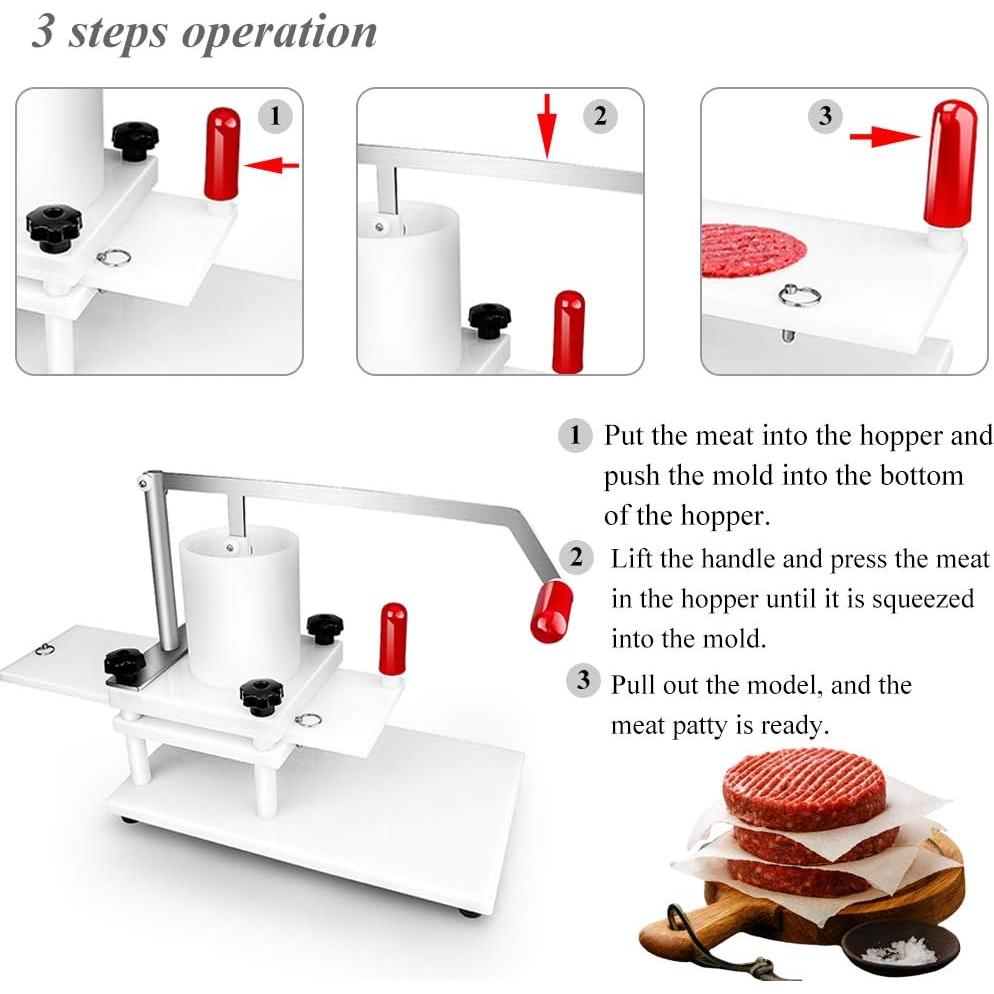 3 steps operation

1

2

3

1 Put the meat into the hopper and push the mold into the bottom of the hopper.

2 Lift the handle and press the meat in the hopper until it is squeezed into the mold.

3 Pull out the model, and the meat patty is ready.