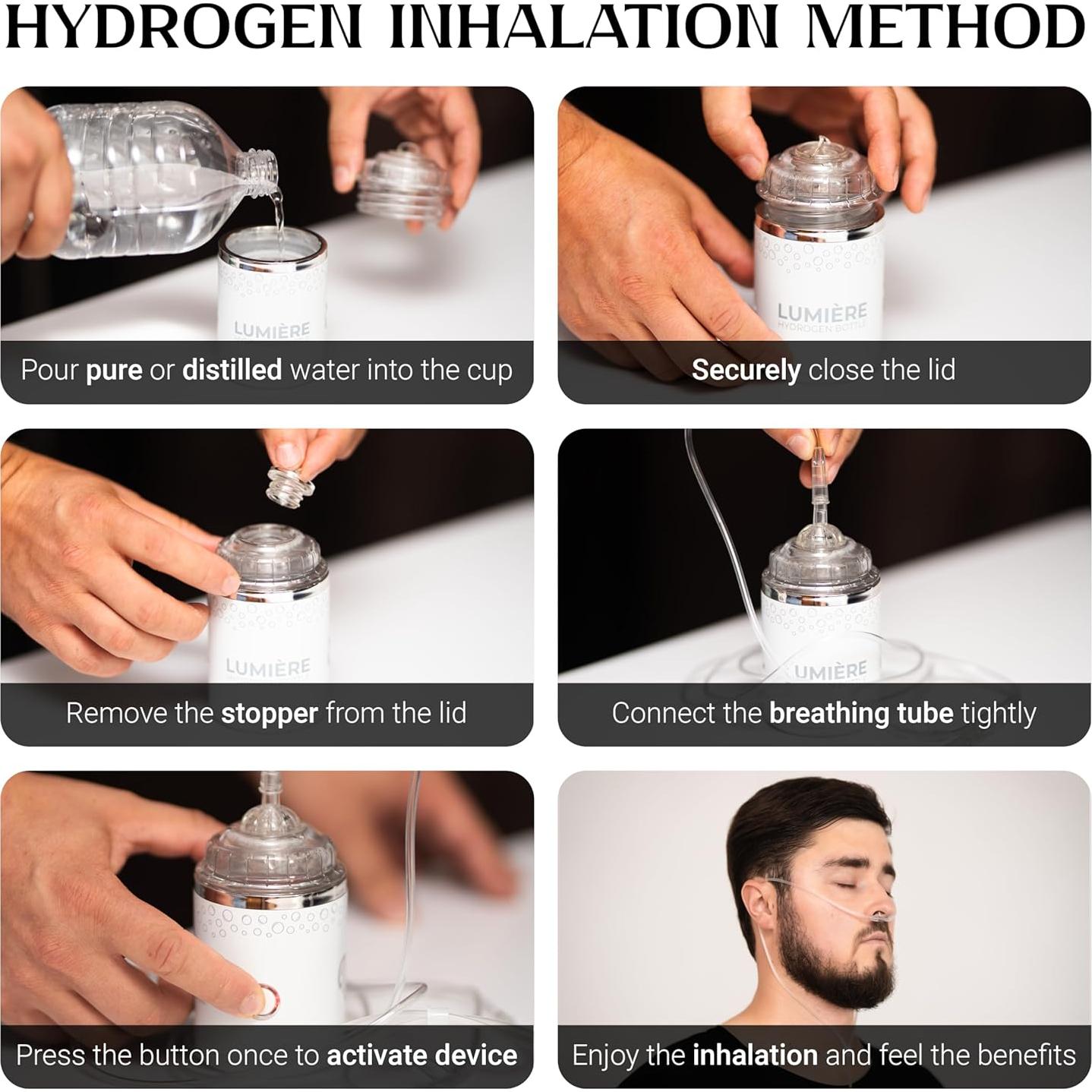 HYDROGEN INHALATION METHOD

LUMIÈRE

Pour pure or distilled water into the cup

LUMIÈRE
HYDROGEN BOTTLE

Securely close the lid

LUMIÈRE

Remove the stopper from the lid

UMIÈRE

Connect the breathing tube tightly

Press the button once to activate device

Enjoy the inhalation and feel the benefits