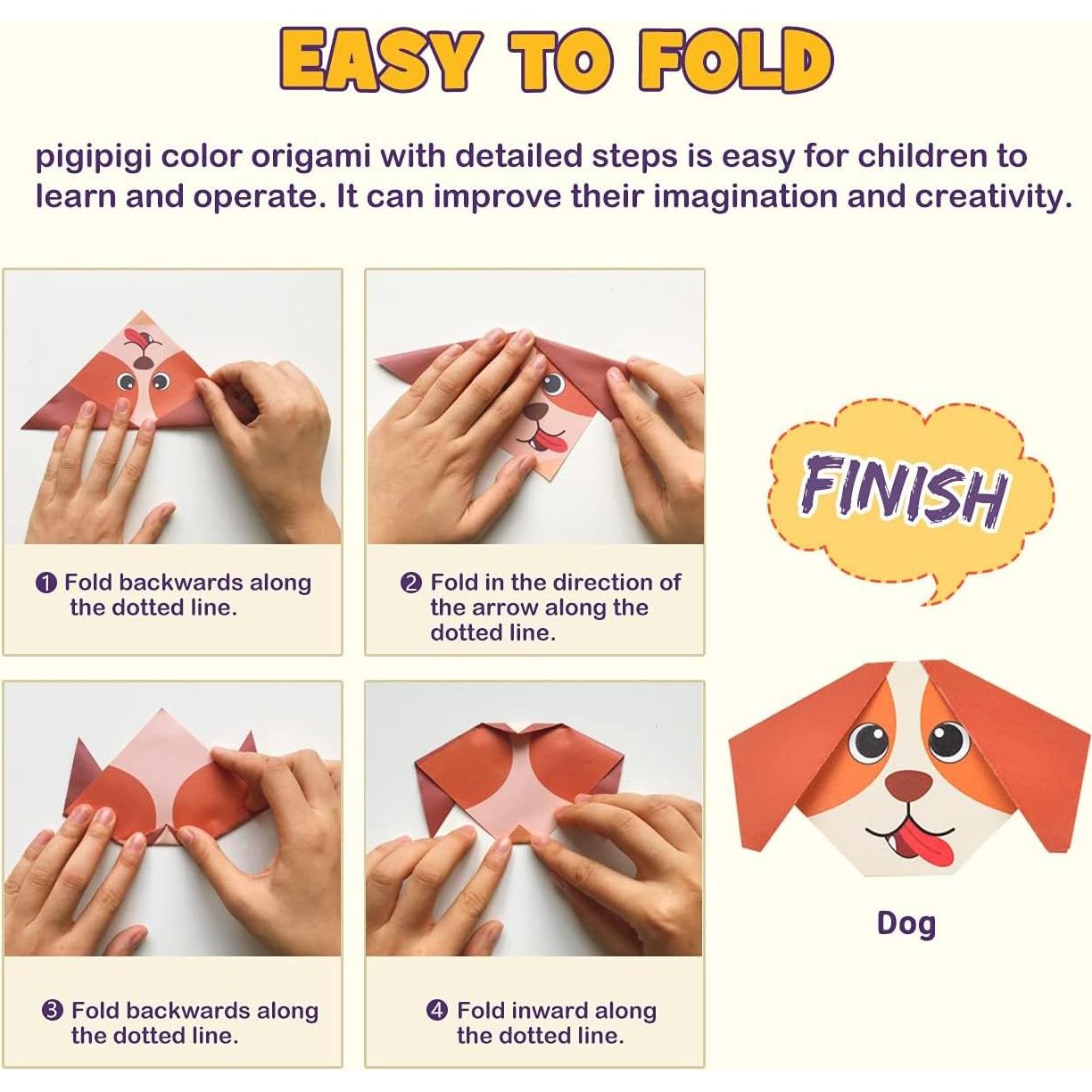 EASY TO FOLD

pigipigi color origami with detailed steps is easy for children to learn and operate. It can improve their imagination and creativity.

❶ Fold backwards along the dotted line.

❷ Fold in the direction of the arrow along the dotted line.

FINISH

❸ Fold backwards along the dotted line.

❹ Fold inward along the dotted line.

Dog