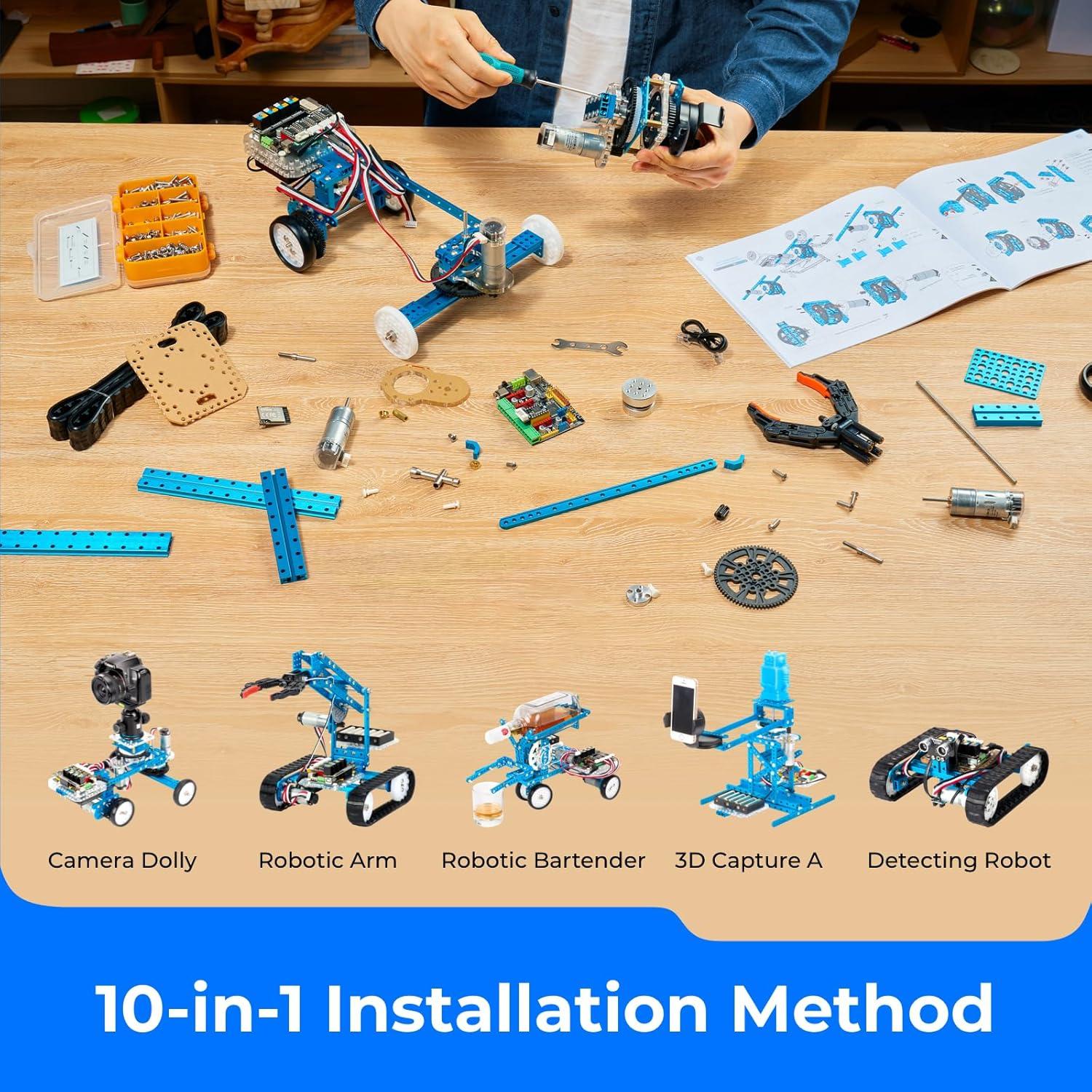 Camera Dolly

Robotic Arm

Robotic Bartender

3D Capture A

Detecting Robot

10-in-1 Installation Method