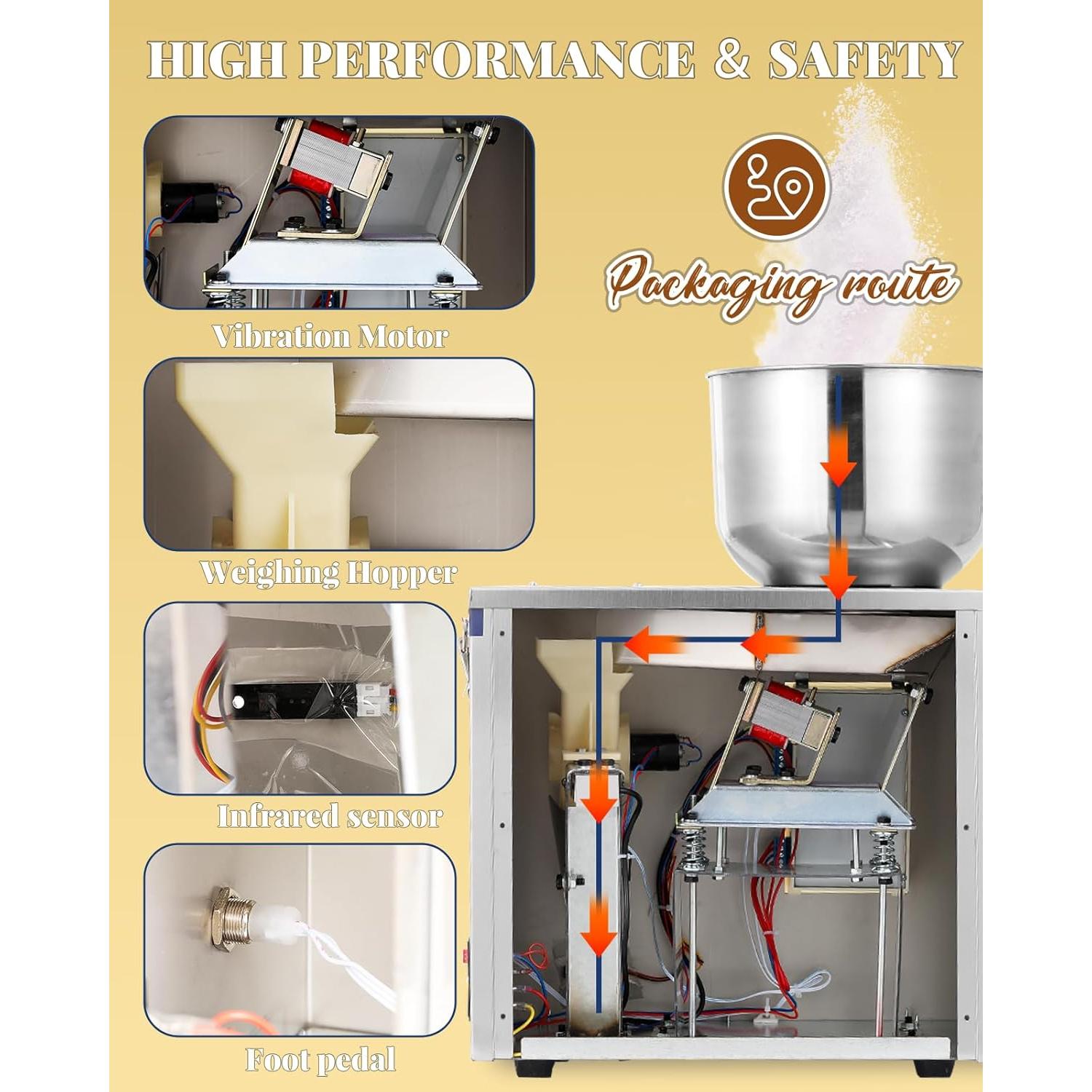 HIGH PERFORMANCE & SAFETY

Packaging route

Vibration Motor

Weighing Hopper

Infrared sensor

Foot pedal