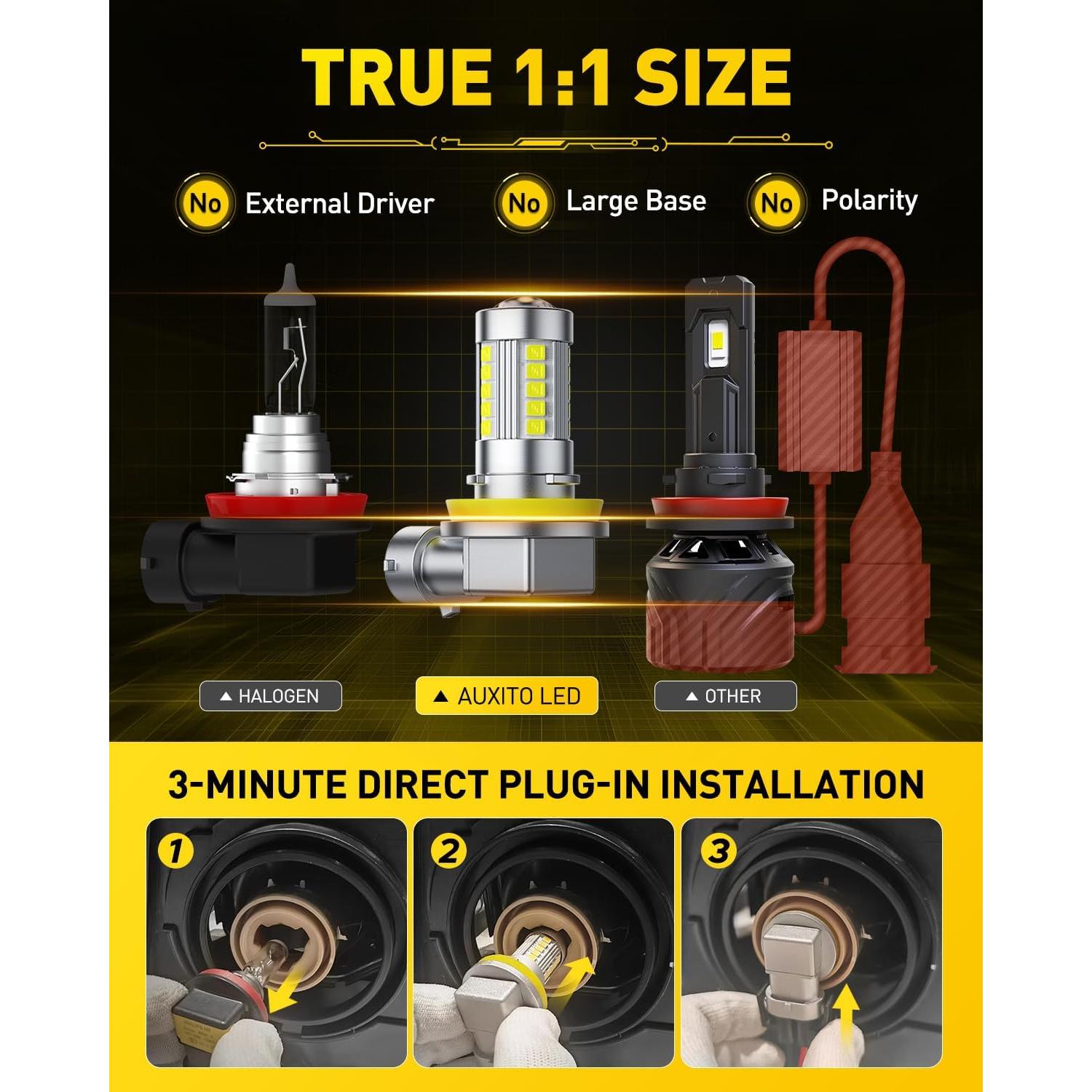 TRUE 1:1 SIZE

No External Driver

No Large Base

No Polarity

▲ HALOGEN

▲ AUXITO LED

▲ OTHER

3-MINUTE DIRECT PLUG-IN INSTALLATION

1

2

3