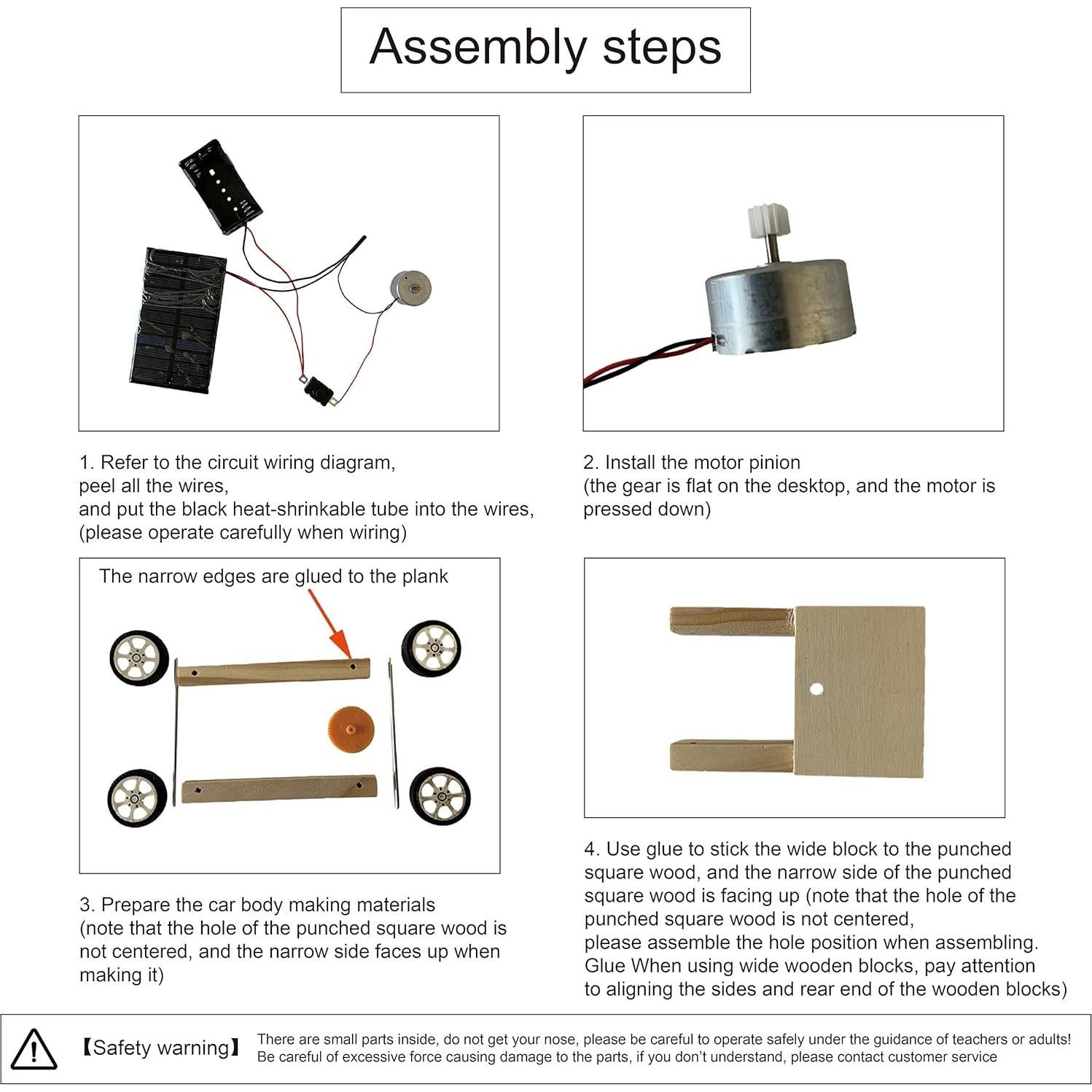 Assembly steps

1. Refer to the circuit wiring diagram, peel all the wires, and put the black heat-shrinkable tube into the wires, (please operate carefully when wiring)

2. Install the motor pinion (the gear is flat on the desktop, and the motor is pressed down)

The narrow edges are glued to the plank

3. Prepare the car body making materials (note that the hole of the punched square wood is not centered, and the narrow side faces up when making it)

4. Use glue to stick the wide block to the punched square wood, and the narrow side of the punched square wood is facing up (note that the hole of the punched square wood is not centered, please assemble the hole position when assembling. Glue When using wide wooden blocks, pay attention to aligning the sides and rear end of the wooden blocks)

【Safety warning】 There are small parts inside, do not get your nose, please be careful to operate safely under the guidance of teachers or adults! Be careful of excessive force causing damage to the parts, if you don't understand, please contact customer service