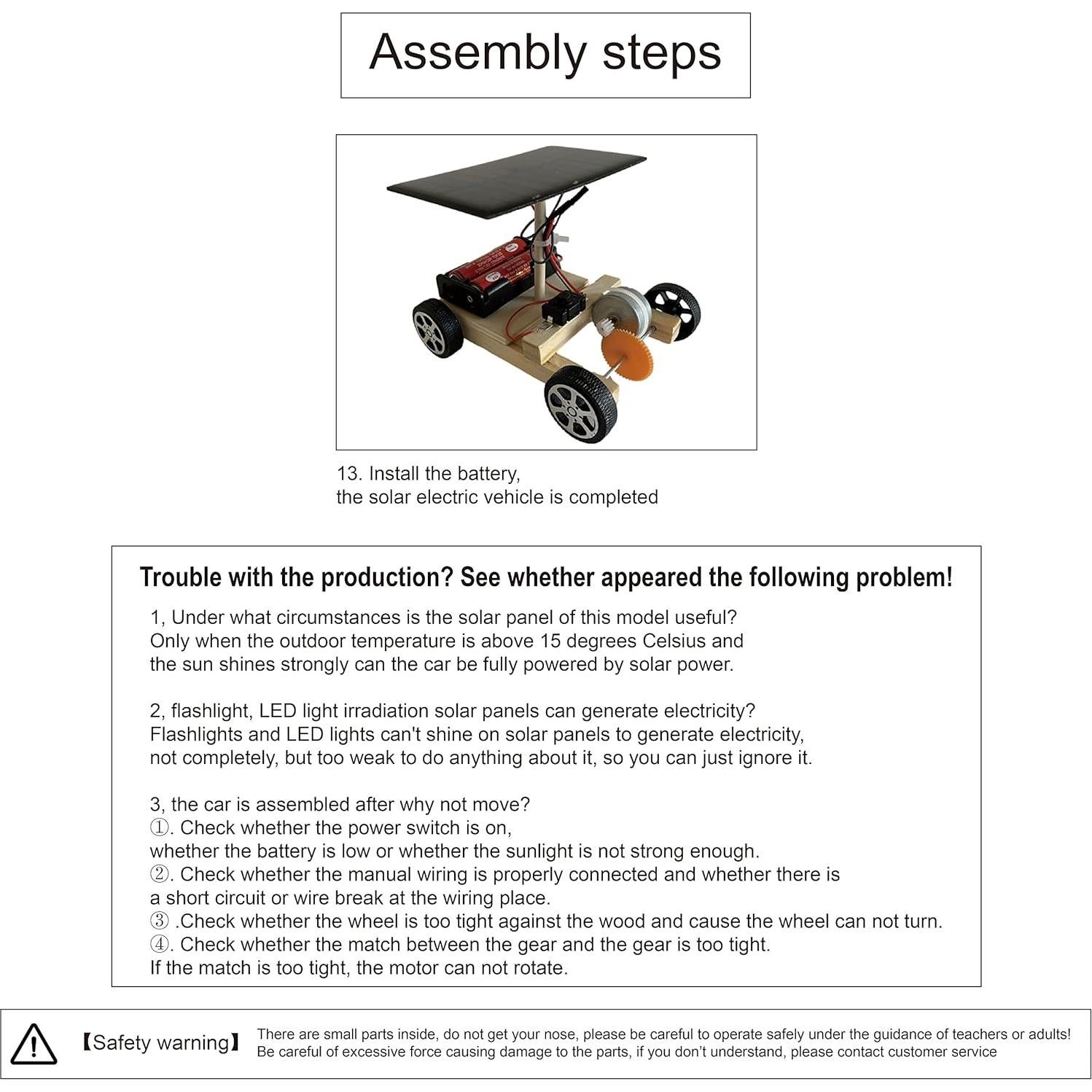 Assembly steps

13. Install the battery,
the solar electric vehicle is completed

Trouble with the production? See whether appeared the following problem!

1, Under what circumstances is the solar panel of this model useful?
Only when the outdoor temperature is above 15 degrees Celsius and the sun shines strongly can the car be fully powered by solar power.

2, flashlight, LED light irradiation solar panels can generate electricity?
Flashlights and LED lights can't shine on solar panels to generate electricity, not completely, but too weak to do anything about it, so you can just ignore it.

3, the car is assembled after why not move?
①. Check whether the power switch is on,
whether the battery is low or whether the sunlight is not strong enough.
②. Check whether the manual wiring is properly connected and whether there is a short circuit or wire break at the wiring place.
③ .Check whether the wheel is too tight against the wood and cause the wheel can not turn.
④. Check whether the match between the gear and the gear is too tight.
If the match is too tight, the motor can not rotate.

【Safety warning】 There are small parts inside, do not get your nose, please be careful to operate safely under the guidance of teachers or adults!
Be careful of excessive force causing damage to the parts, if you don't understand, please contact customer service