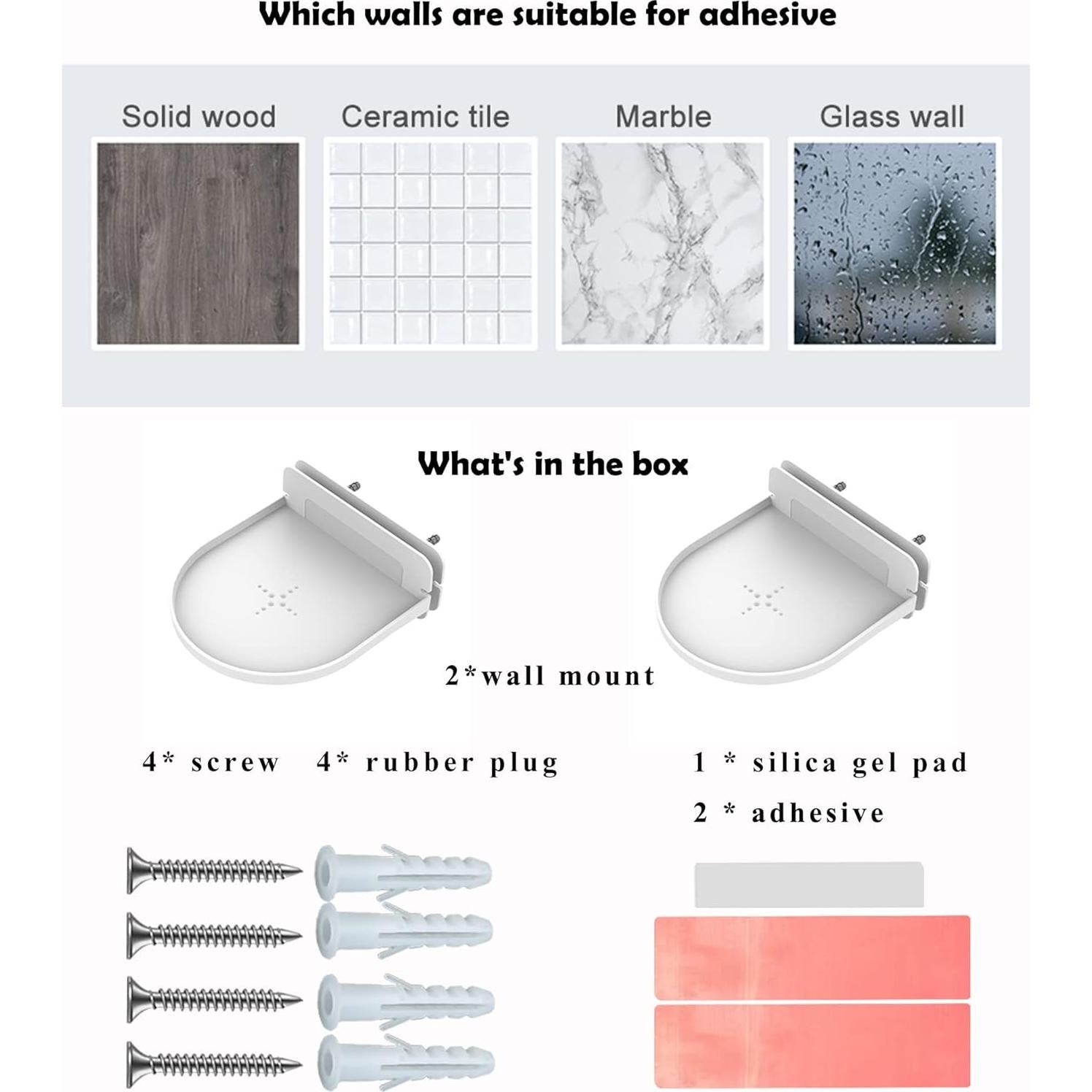 Which walls are suitable for adhesive

Solid wood

Ceramic tile

Marble

Glass wall

What's in the box

2*wall mount

4* screw

4* rubber plug

1 * silica gel pad

2 * adhesive