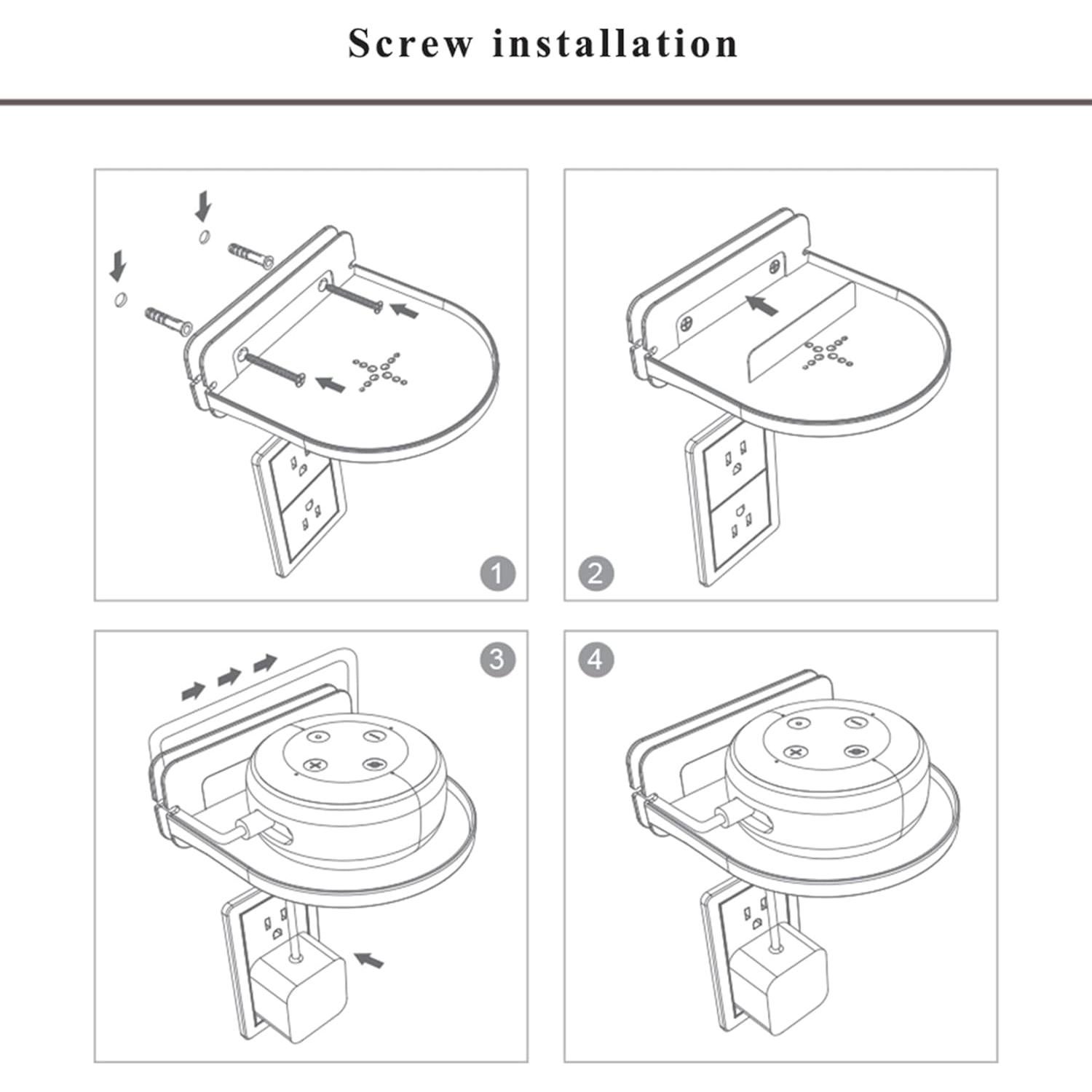 Screw installation

1

2

3

4