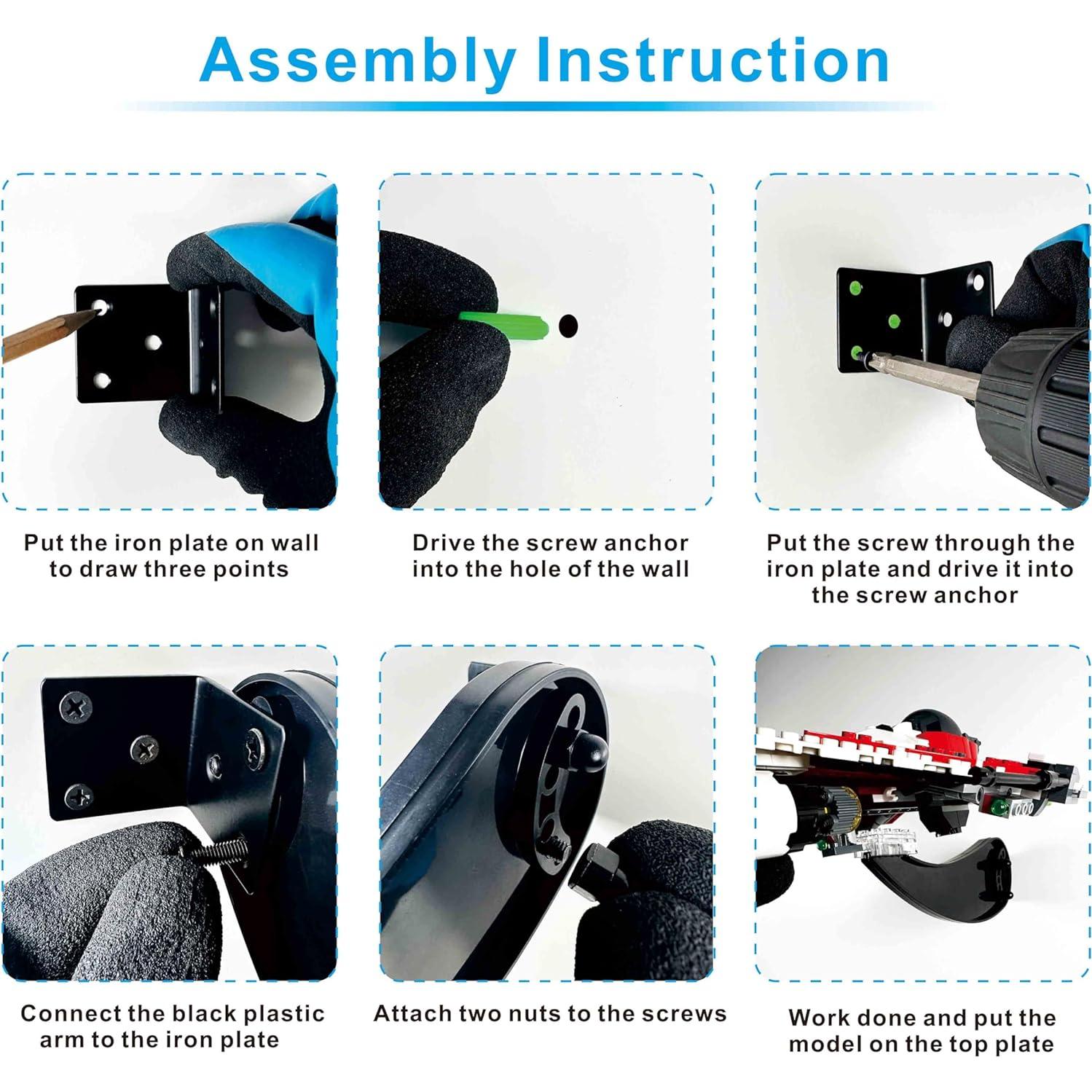 Assembly Instruction

Put the iron plate on wall to draw three points

Drive the screw anchor into the hole of the wall

Put the screw through the iron plate and drive it into the screw anchor

Connect the black plastic arm to the iron plate

Attach two nuts to the screws

Work done and put the model on the top plate