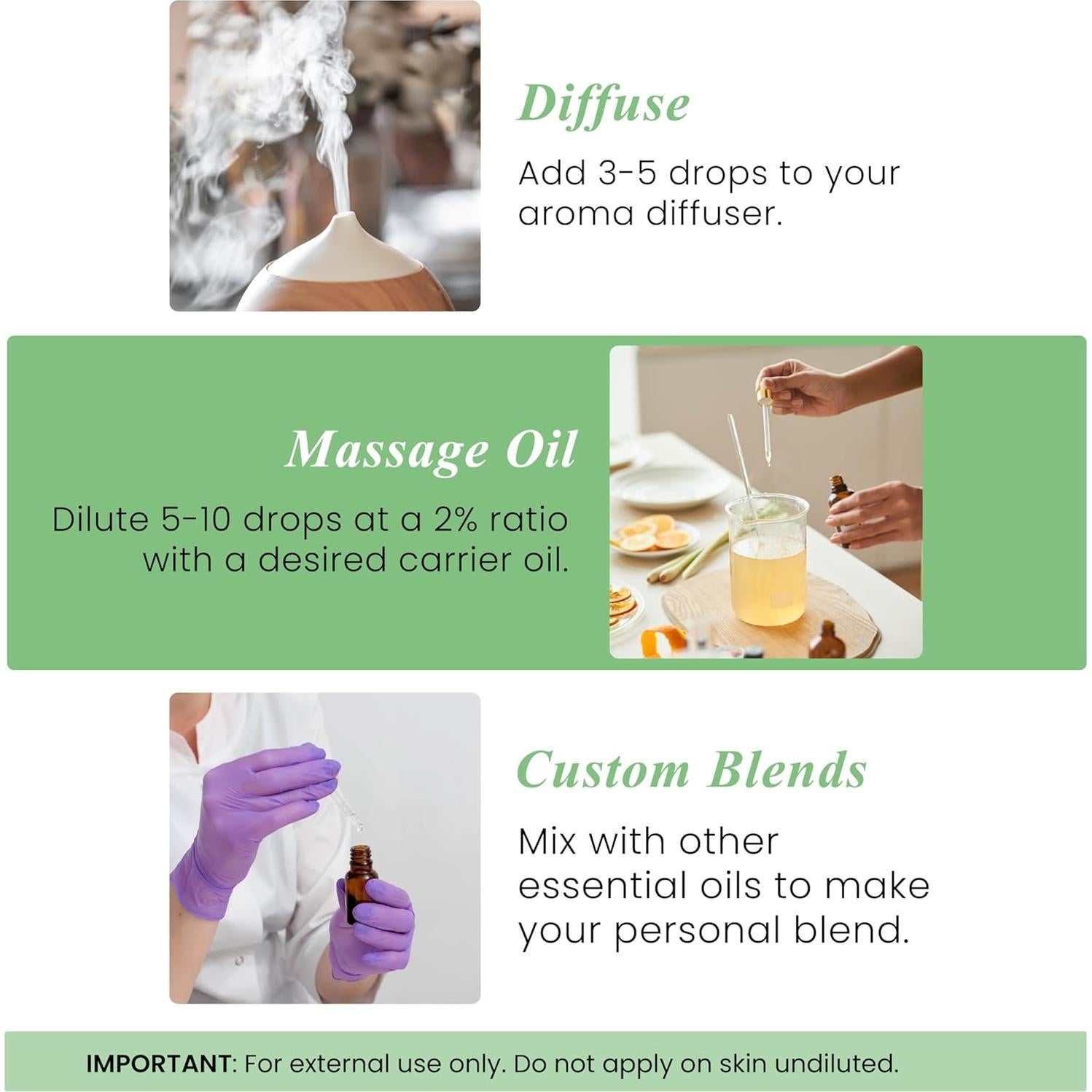 Diffuse

Add 3-5 drops to your aroma diffuser.

Massage Oil

Dilute 5-10 drops at a 2% ratio with a desired carrier oil.

Custom Blends

Mix with other essential oils to make your personal blend.

IMPORTANT: For external use only. Do not apply on skin undiluted.