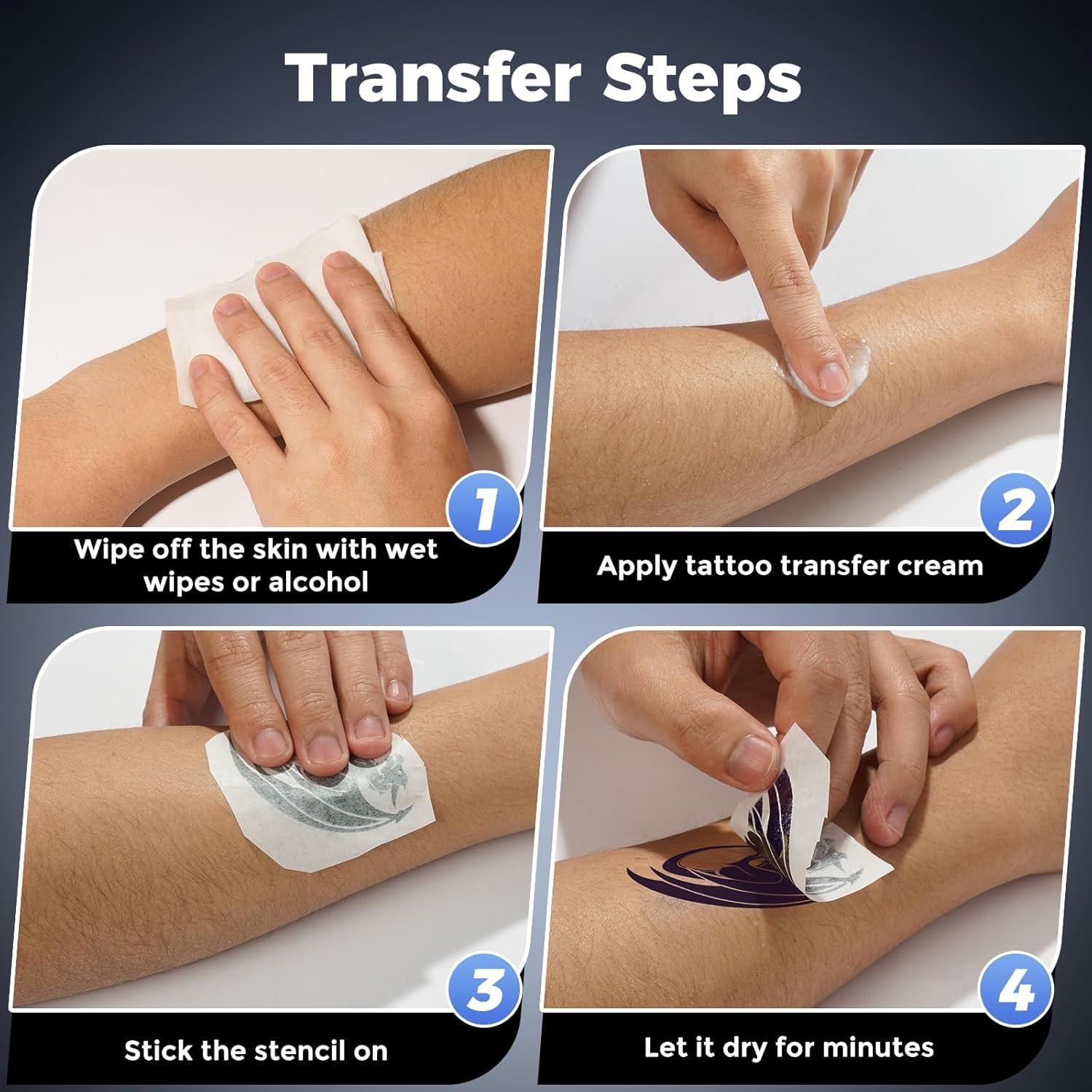 Transfer Steps

1
Wipe off the skin with wet wipes or alcohol

2
Apply tattoo transfer cream

3
Stick the stencil on

4
Let it dry for minutes