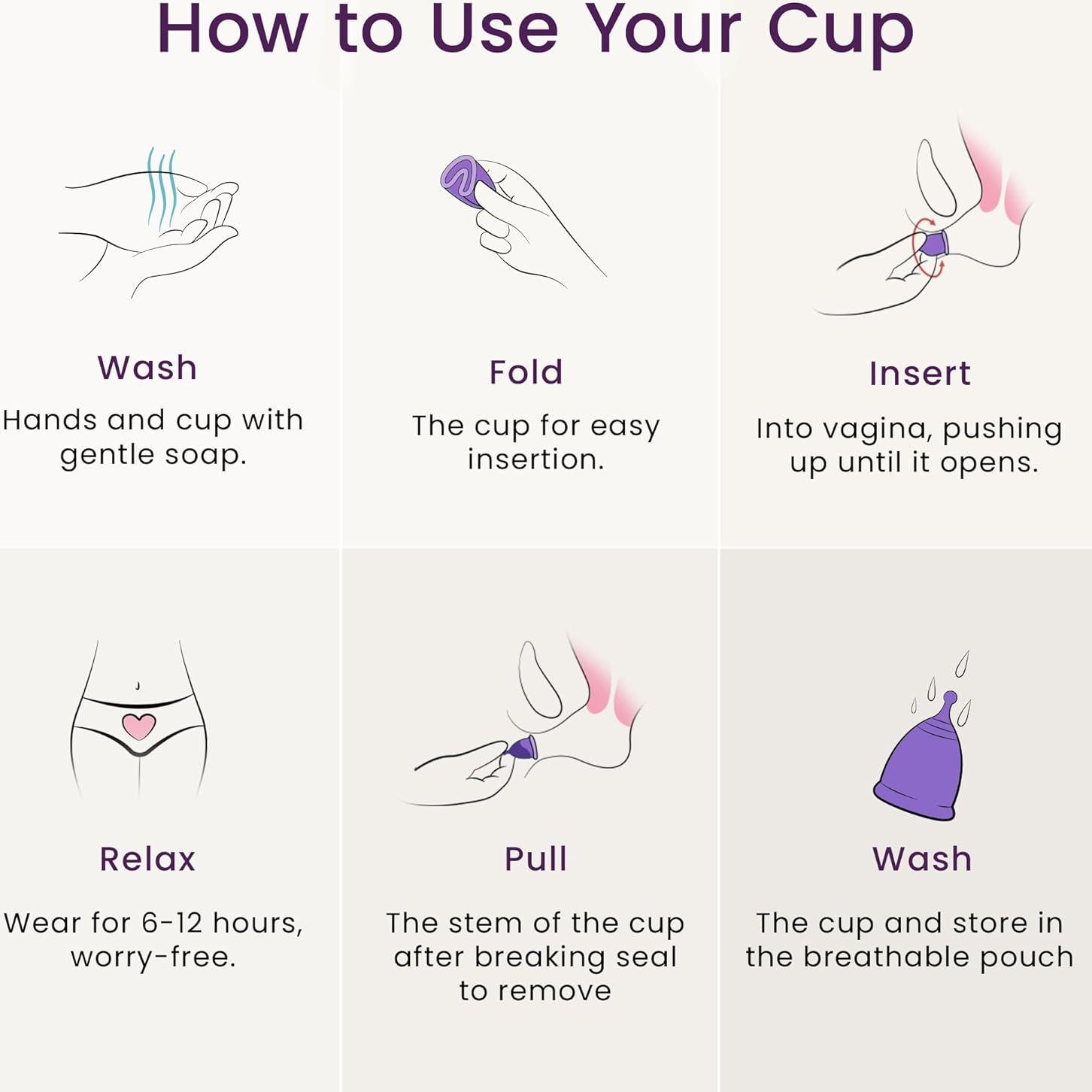 How to Use Your Cup

Wash

Hands and cup with gentle soap.

Fold

The cup for easy insertion.

Insert

Into vagina, pushing up until it opens.

Relax

Wear for 6-12 hours, worry-free.

Pull

The stem of the cup after breaking seal to remove

Wash

The cup and store in the breathable pouch