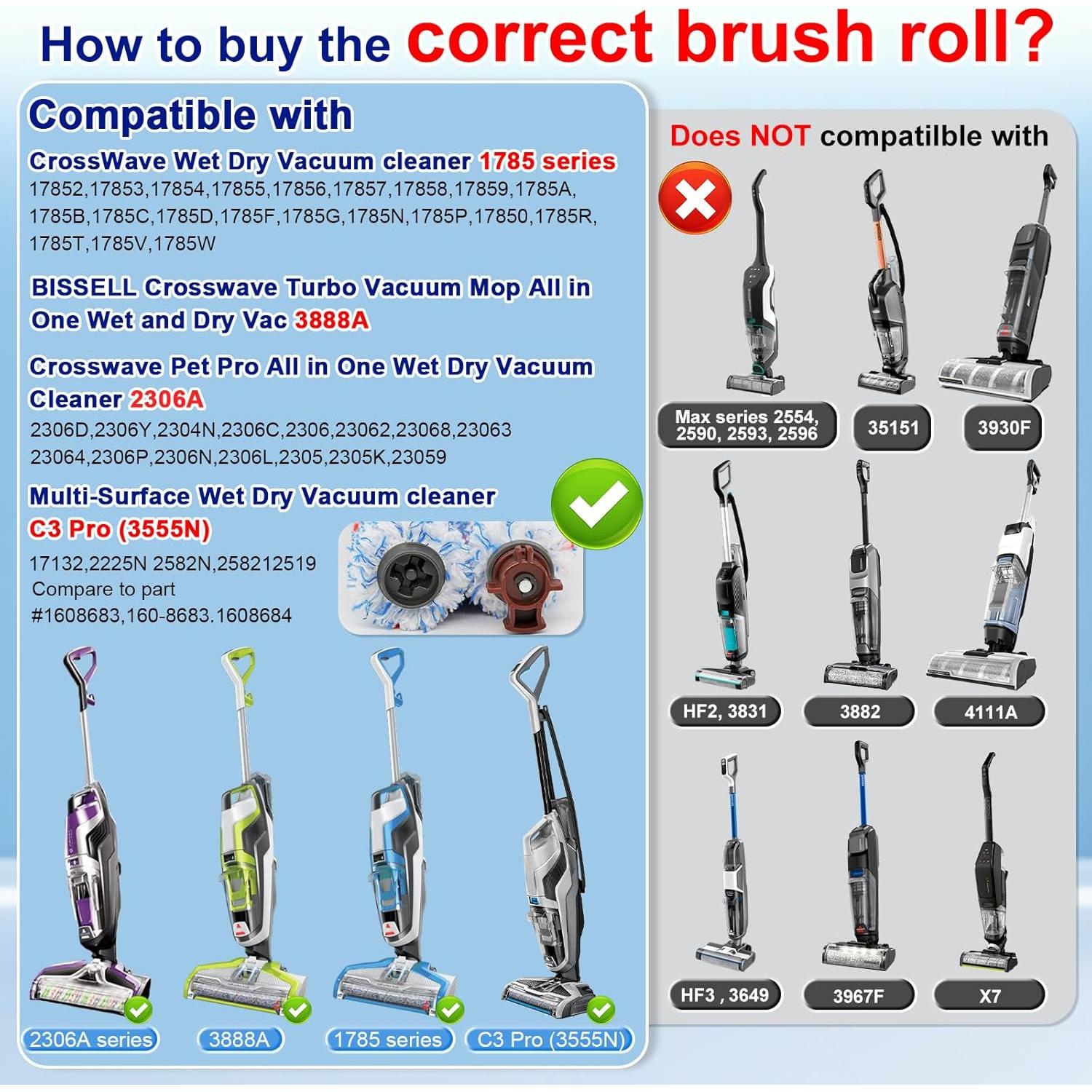 How to buy the correct brush roll?

Compatible with

CrossWave Wet Dry Vacuum cleaner 1785 series
17852,17853,17854,17855,17856,17857,17858,17859,1785A, 1785B,1785C,1785D,1785F,1785G,1785N,1785P,17850,1785R, 1785T,1785V,1785W

BISSELL Crosswave Turbo Vacuum Mop All in One Wet and Dry Vac 3888A

Crosswave Pet Pro All in One Wet Dry Vacuum Cleaner 2306A
2306D,2306Y,2304N,2306C,2306,23062,23068,23063 23064,2306P,2306N,2306L,2305,2305K,23059

Multi-Surface Wet Dry Vacuum cleaner C3 Pro (3555N)
17132,2225N 2582N,258212519
Compare to part #1608683,160-8683.1608684

2306A series
3888A
1785 series
C3 Pro (3555N)

Does NOT compatilble with

Max series 2554, 2590, 2593, 2596
35151
3930F
HF2, 3831
3882
4111A
HF3 , 3649
3967F
X7