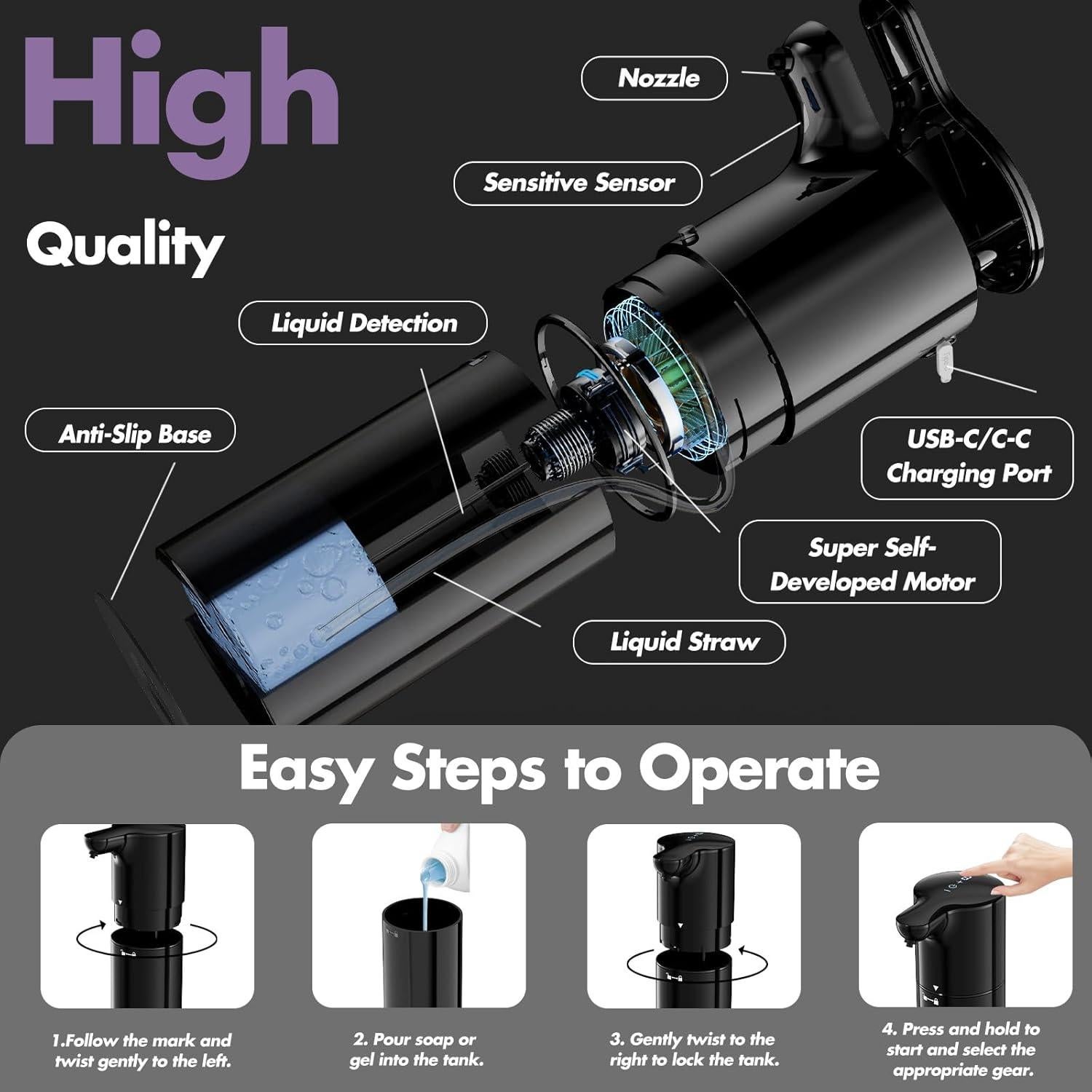 High

Quality

Nozzle

Sensitive Sensor

Liquid Detection

Anti-Slip Base

USB-C/C-C Charging Port

Super Self-Developed Motor

Liquid Straw

Easy Steps to Operate

1.Follow the mark and twist gently to the left.

2. Pour soap or gel into the tank.

3. Gently twist to the right to lock the tank.

4. Press and hold to start and select the appropriate gear.