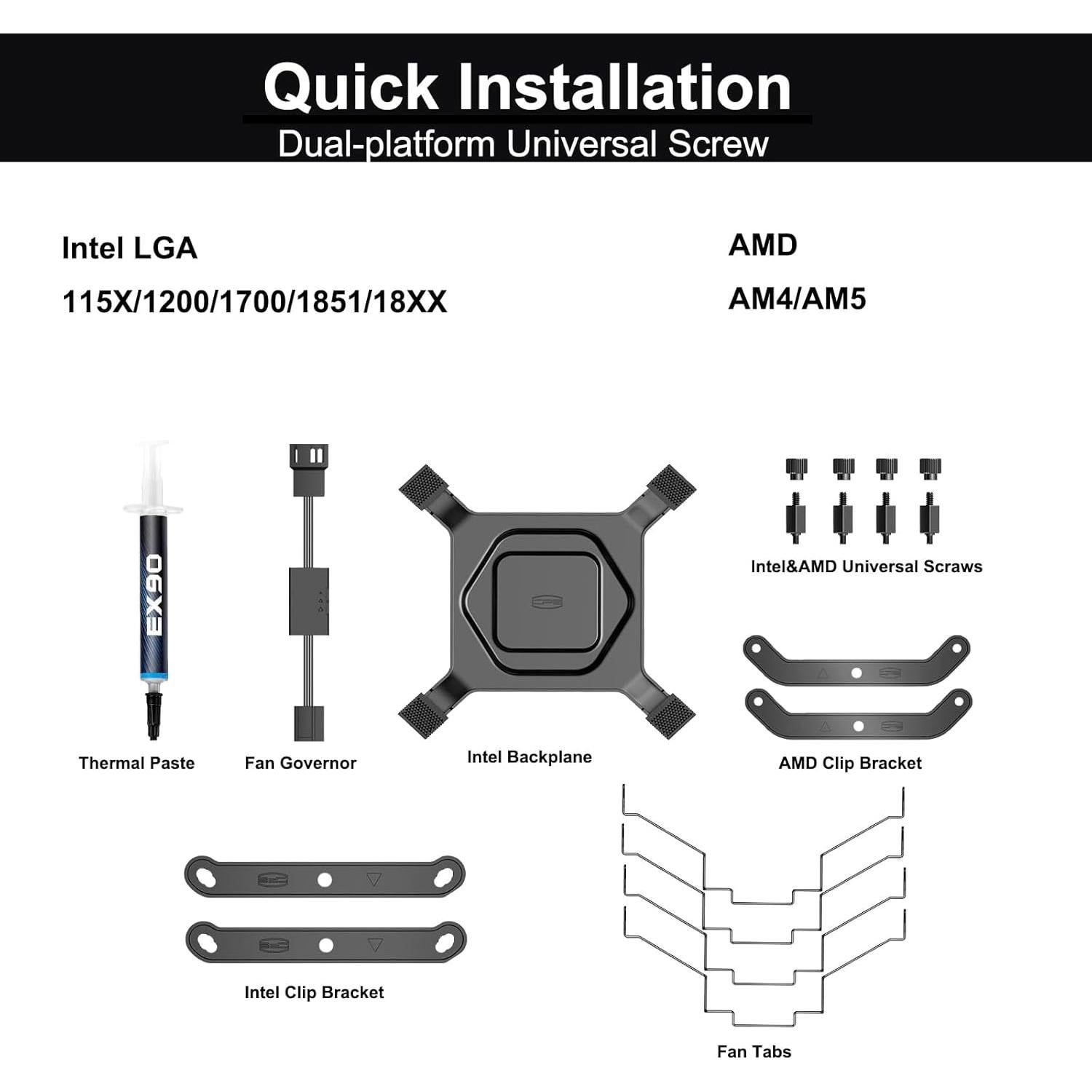 Quick Installation
Dual-platform Universal Screw

Intel LGA
115X/1200/1700/1851/18XX

AMD
AM4/AM5

EX90

Thermal Paste

Fan Governor

Intel Backplane

Intel&AMD Universal Scraws

AMD Clip Bracket

Intel Clip Bracket

Fan Tabs