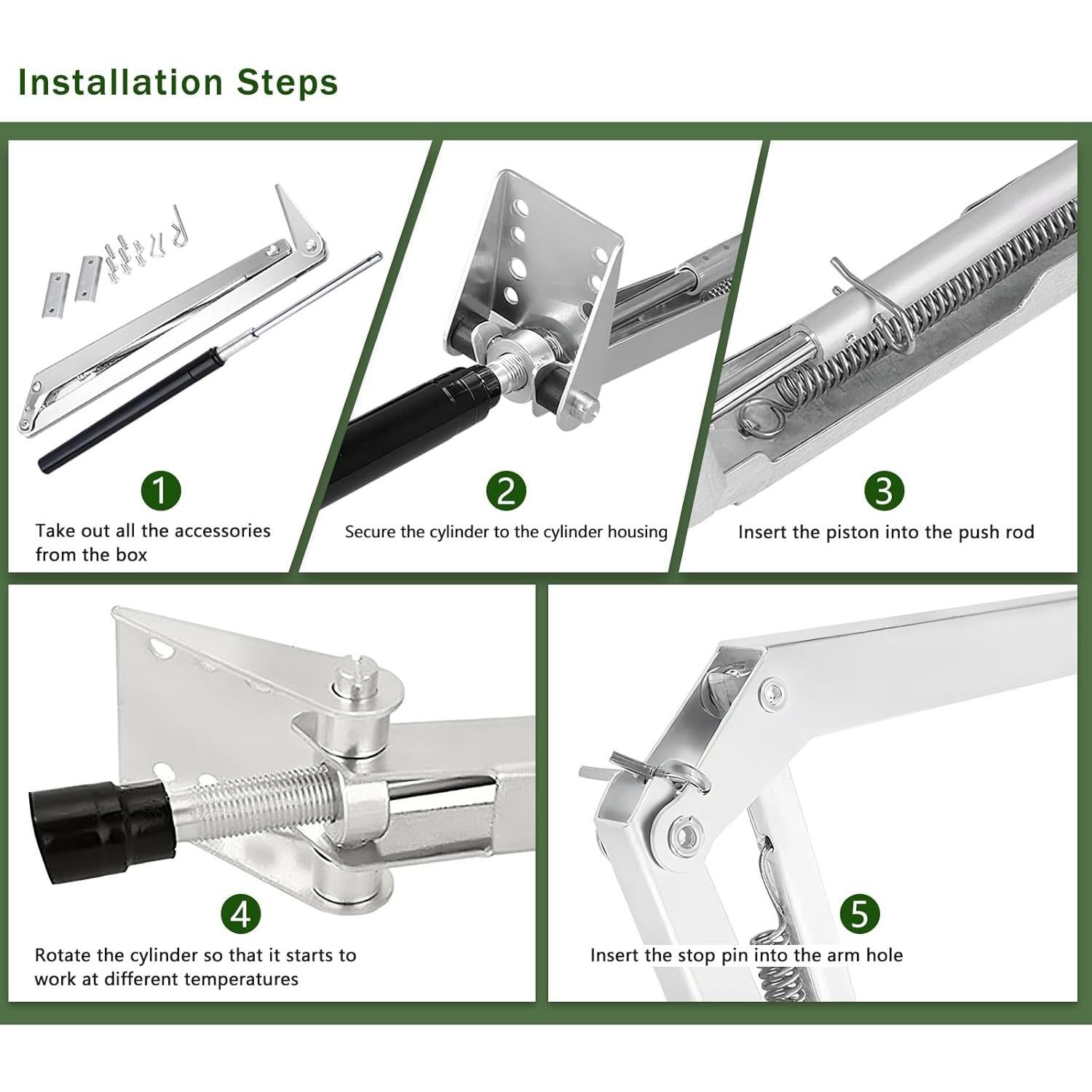 Installation Steps

1
Take out all the accessories from the box

2
Secure the cylinder to the cylinder housing

3
Insert the piston into the push rod

4
Rotate the cylinder so that it starts to work at different temperatures

5
Insert the stop pin into the arm hole