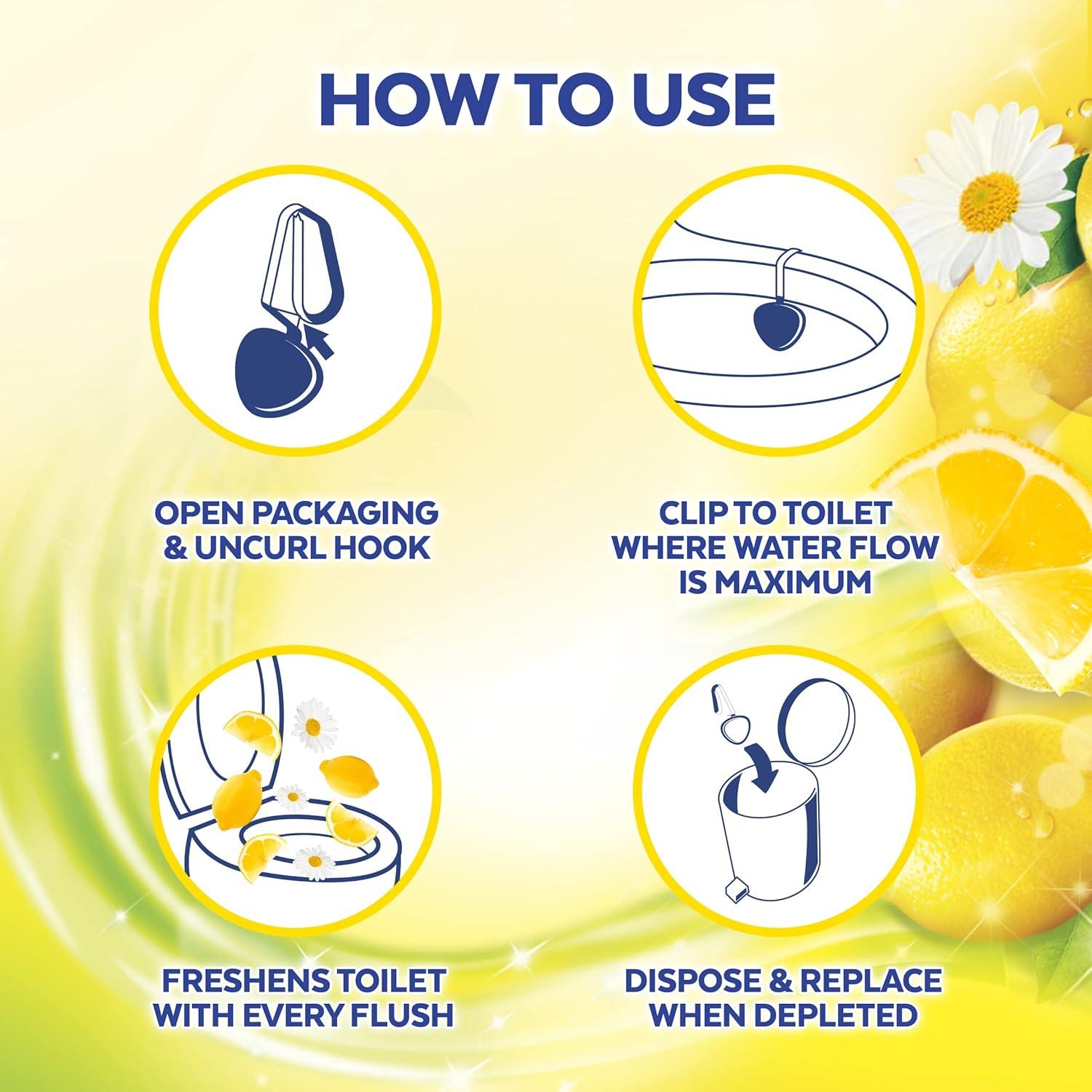 HOW TO USE

OPEN PACKAGING & UNCURL HOOK

CLIP TO TOILET WHERE WATER FLOW IS MAXIMUM

FRESHENS TOILET WITH EVERY FLUSH

DISPOSE & REPLACE WHEN DEPLETED