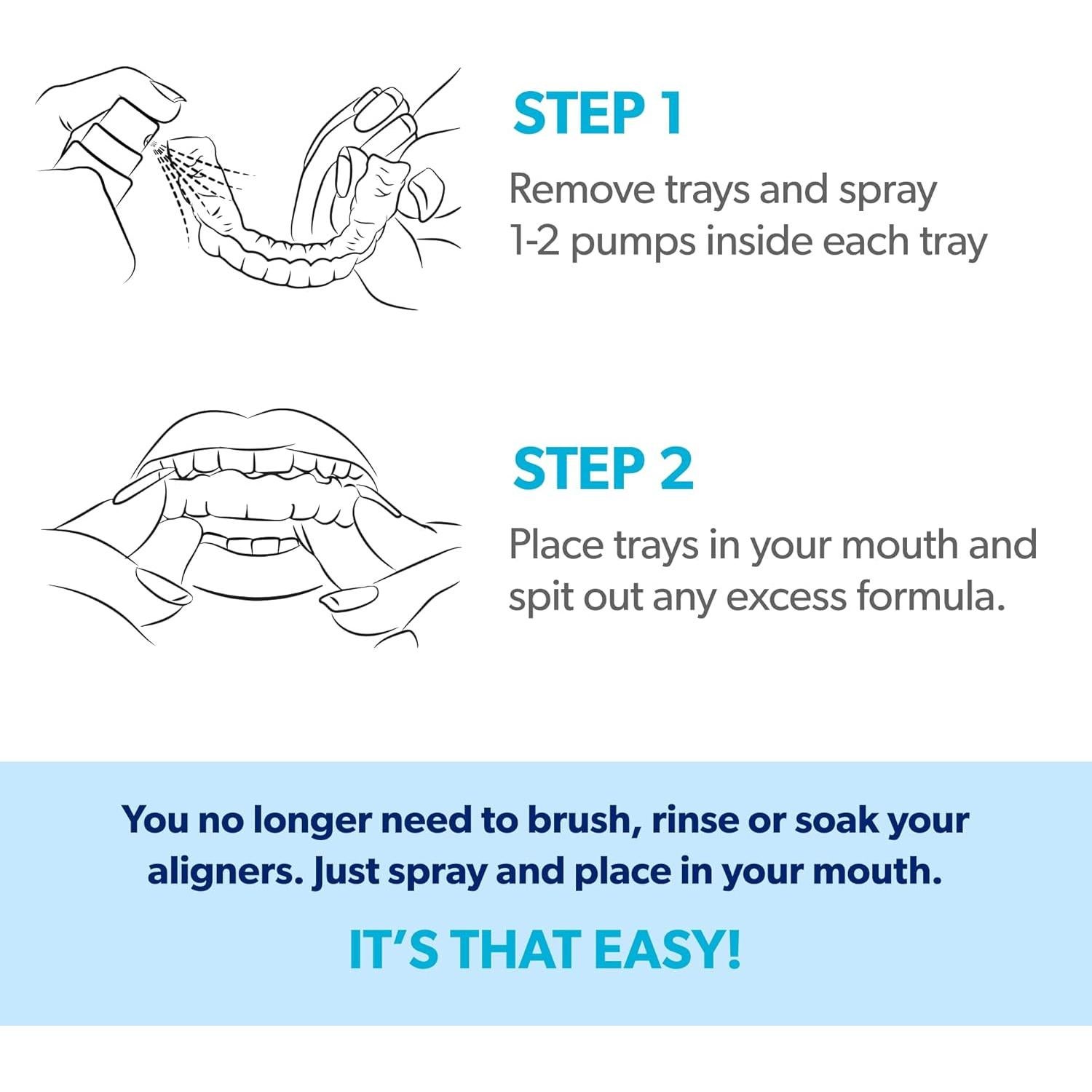 STEP 1

Remove trays and spray 1-2 pumps inside each tray

STEP 2

Place trays in your mouth and spit out any excess formula.

You no longer need to brush, rinse or soak your aligners. Just spray and place in your mouth.

IT'S THAT EASY!