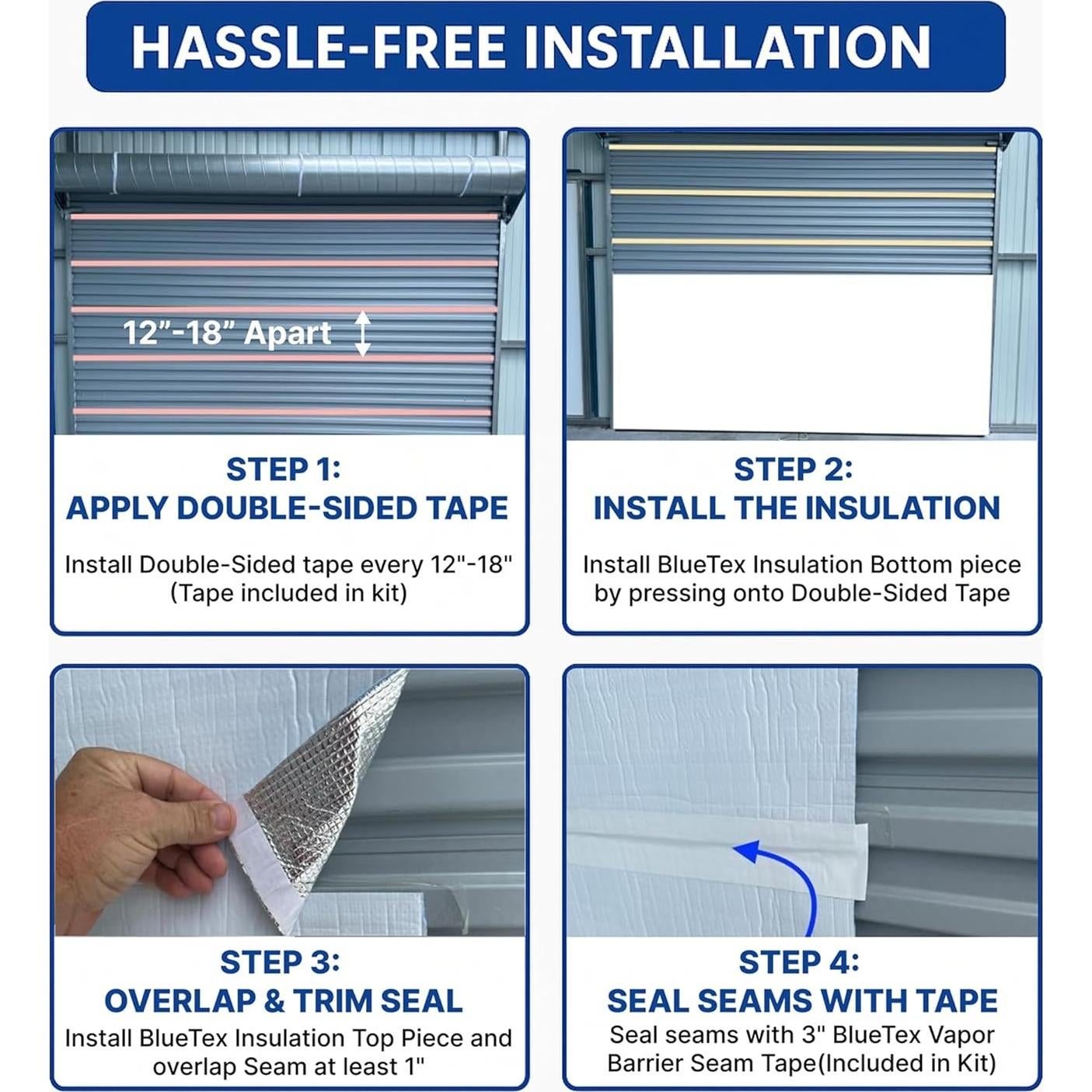 HASSLE-FREE INSTALLATION

12”-18” Apart

STEP 1:
APPLY DOUBLE-SIDED TAPE

Install Double-Sided tape every 12"-18" (Tape included in kit)

STEP 2:
INSTALL THE INSULATION

Install BlueTex Insulation Bottom piece by pressing onto Double-Sided Tape

STEP 3:
OVERLAP & TRIM SEAL

Install BlueTex Insulation Top Piece and overlap Seam at least 1"

STEP 4:
SEAL SEAMS WITH TAPE

Seal seams with 3" BlueTex Vapor Barrier Seam Tape(Included in Kit)