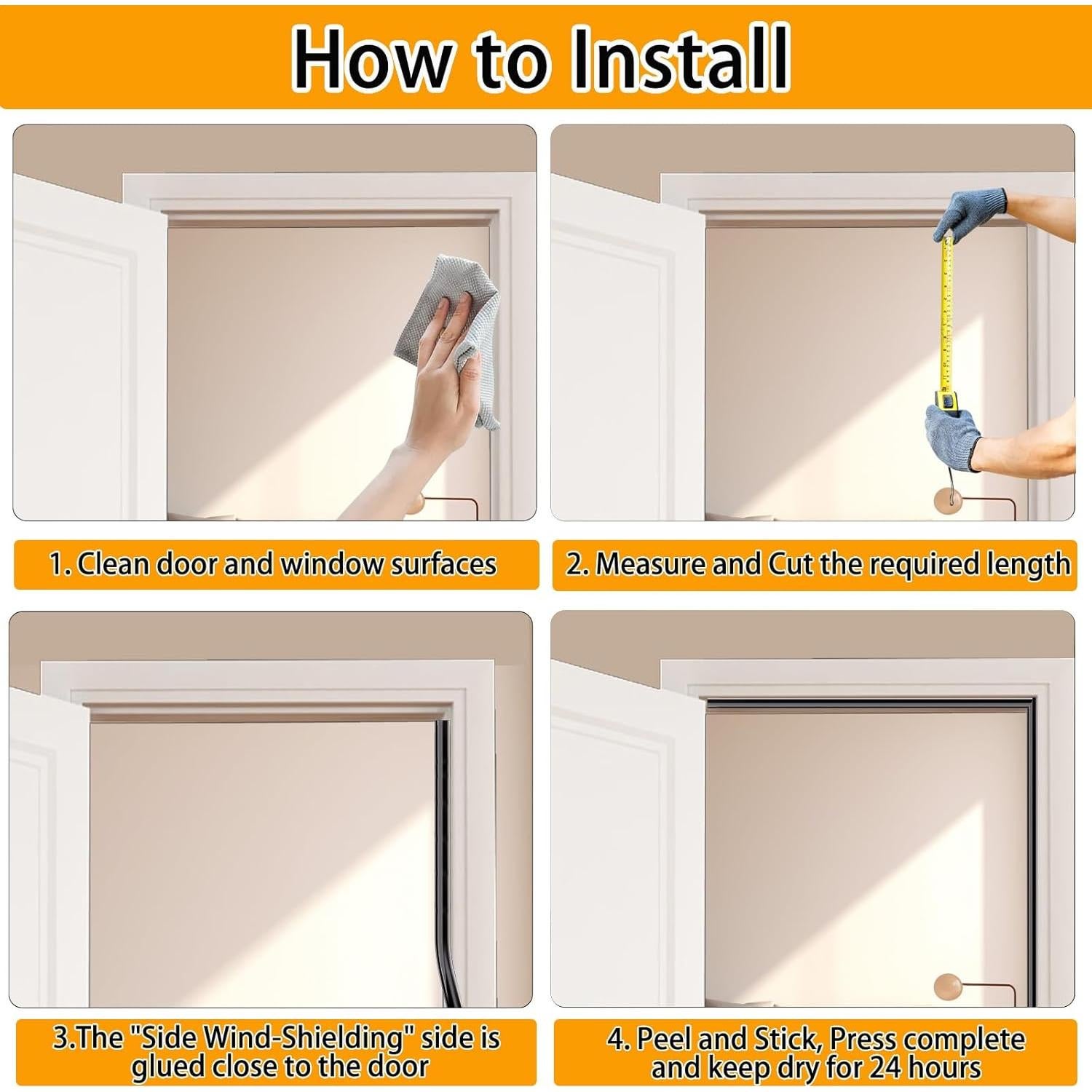 How to Install

1. Clean door and window surfaces

2. Measure and Cut the required length

3.The "Side Wind-Shielding" side is glued close to the door

4. Peel and Stick, Press complete and keep dry for 24 hours