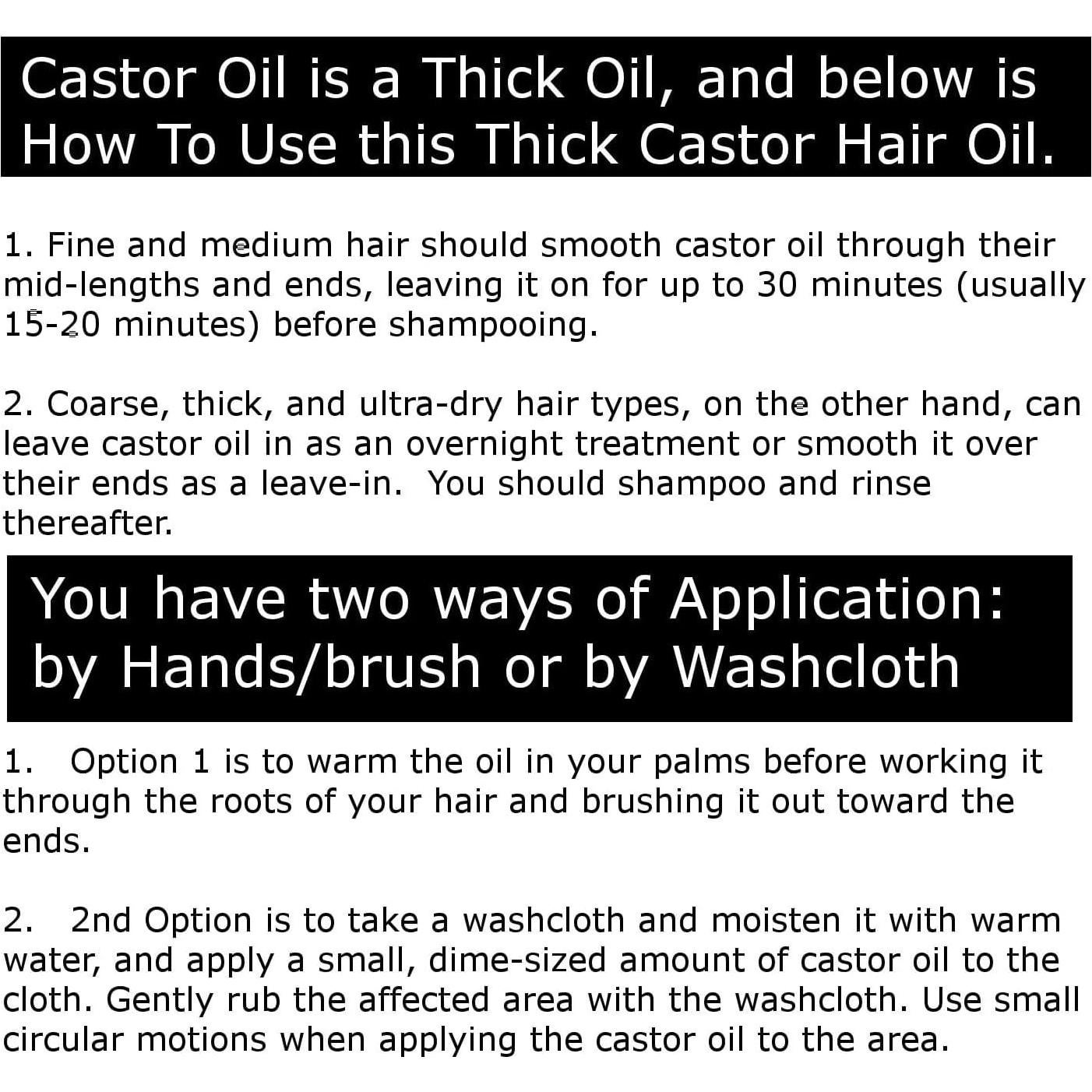 Castor Oil is a Thick Oil, and below is How To Use this Thick Castor Hair Oil.

1. Fine and medium hair should smooth castor oil through their mid-lengths and ends, leaving it on for up to 30 minutes (usually 15-20 minutes) before shampooing.

2. Coarse, thick, and ultra-dry hair types, on the other hand, can leave castor oil in as an overnight treatment or smooth it over their ends as a leave-in. You should shampoo and rinse thereafter.

You have two ways of Application: by Hands/brush or by Washcloth

1. Option 1 is to warm the oil in your palms before working it through the roots of your hair and brushing it out toward the ends.

2. 2nd Option is to take a washcloth and moisten it with warm water, and apply a small, dime-sized amount of castor oil to the cloth. Gently rub the affected area with the washcloth. Use small circular motions when applying the castor oil to the area.