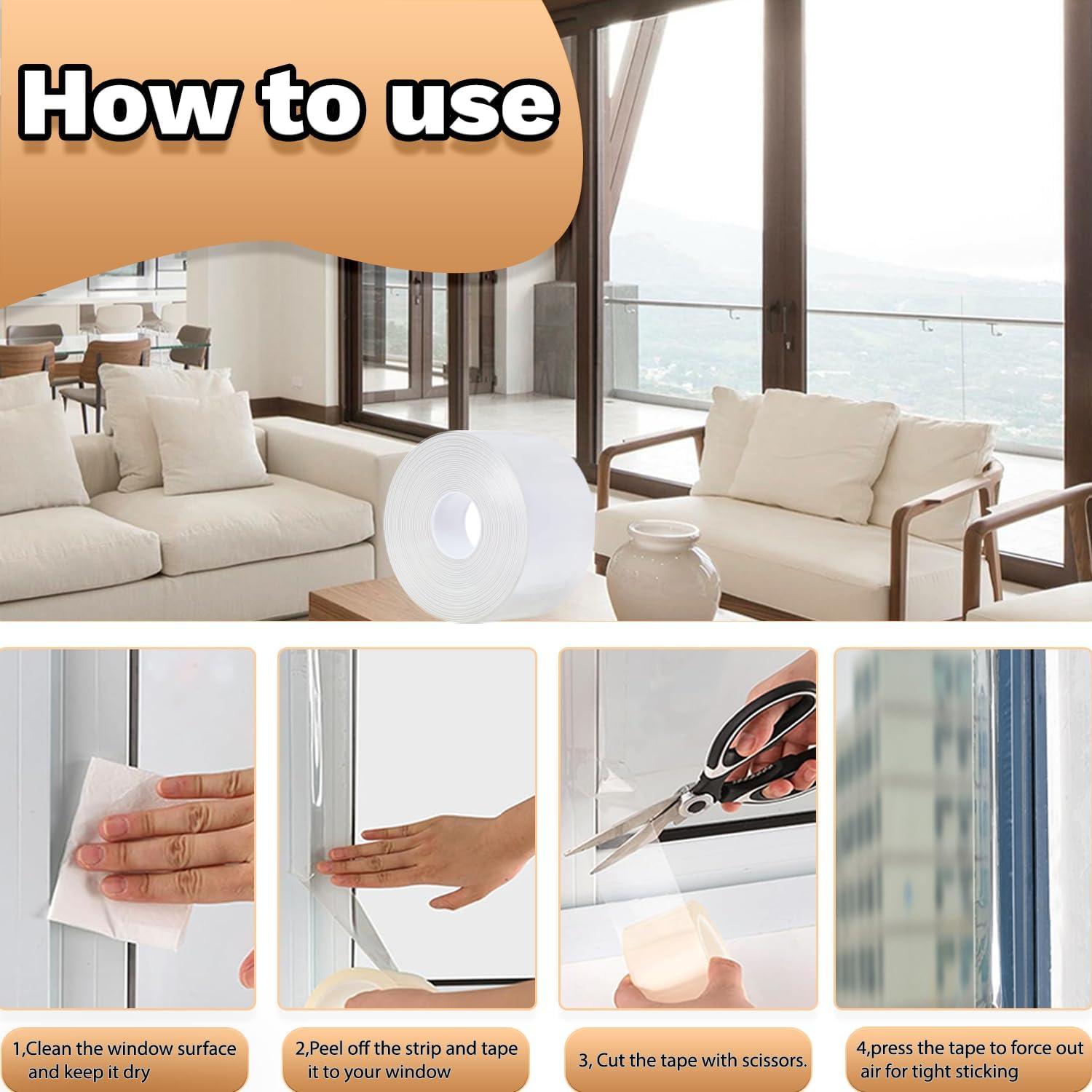 How to use

1,Clean the window surface and keep it dry

2,Peel off the strip and tape it to your window

3, Cut the tape with scissors.

4,press the tape to force out air for tight sticking