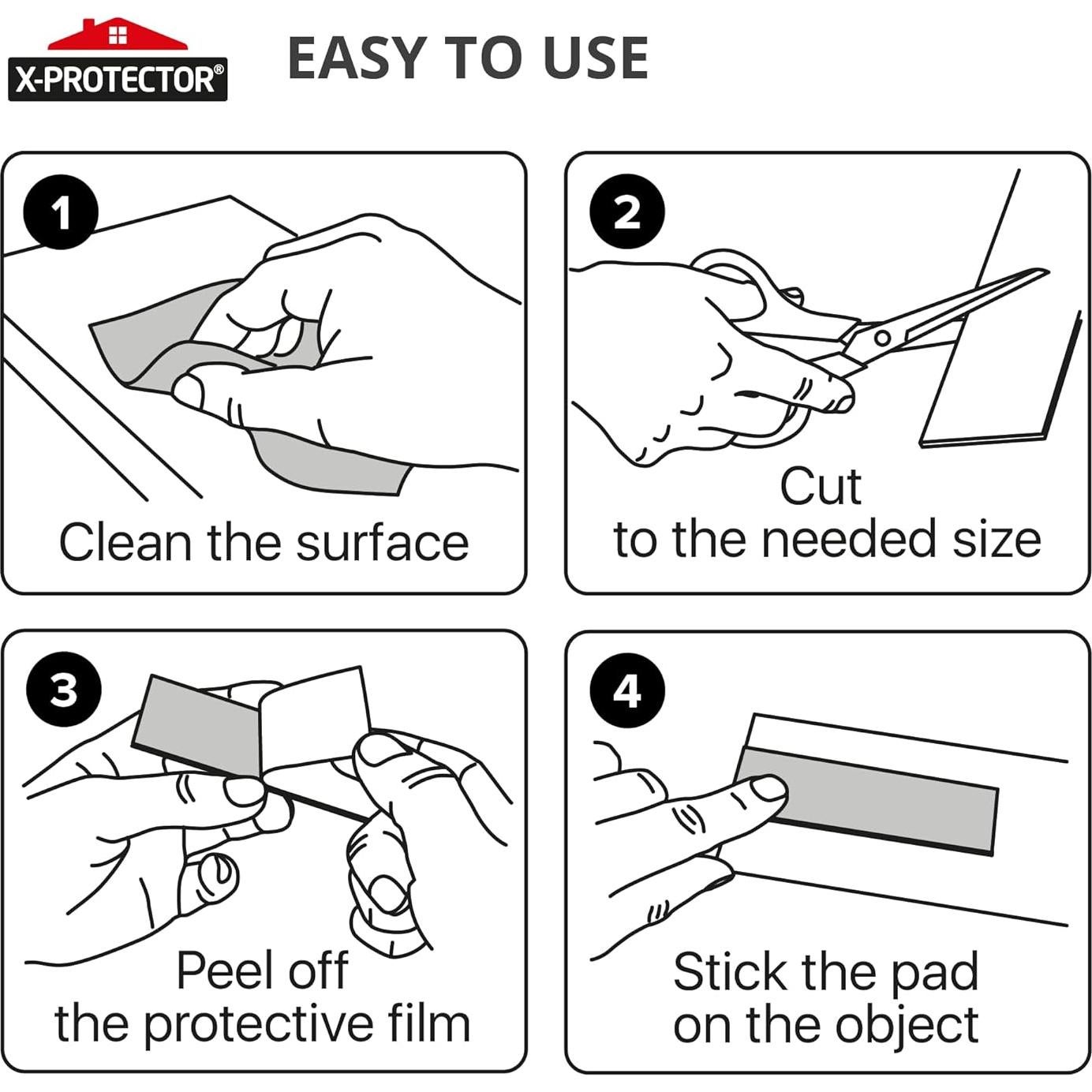 X-PROTECTOR®

EASY TO USE

1
Clean the surface

2
Cut
to the needed size

3
Peel off
the protective film

4
Stick the pad
on the object