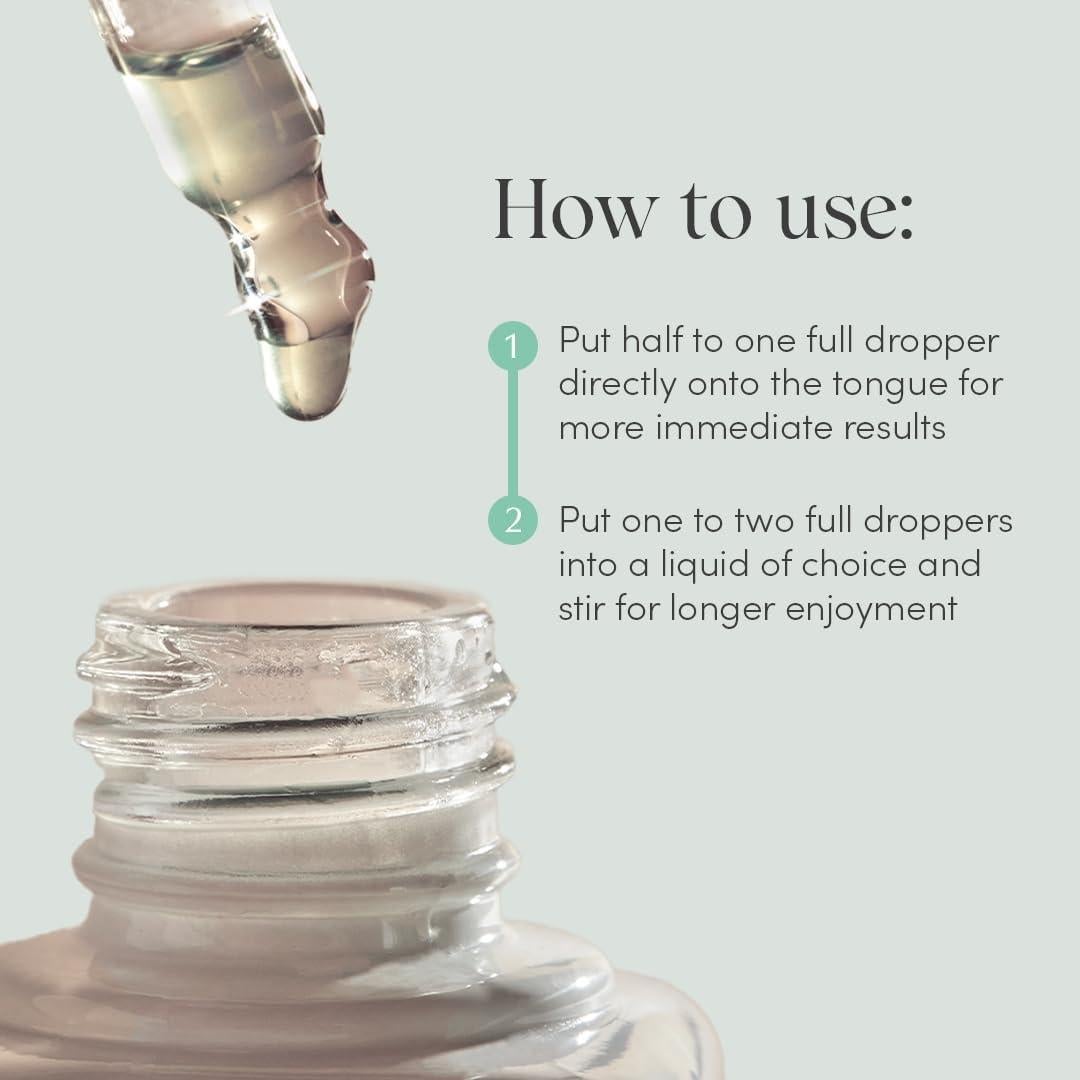 How to use:

1 Put half to one full dropper directly onto the tongue for more immediate results

2 Put one to two full droppers into a liquid of choice and stir for longer enjoyment