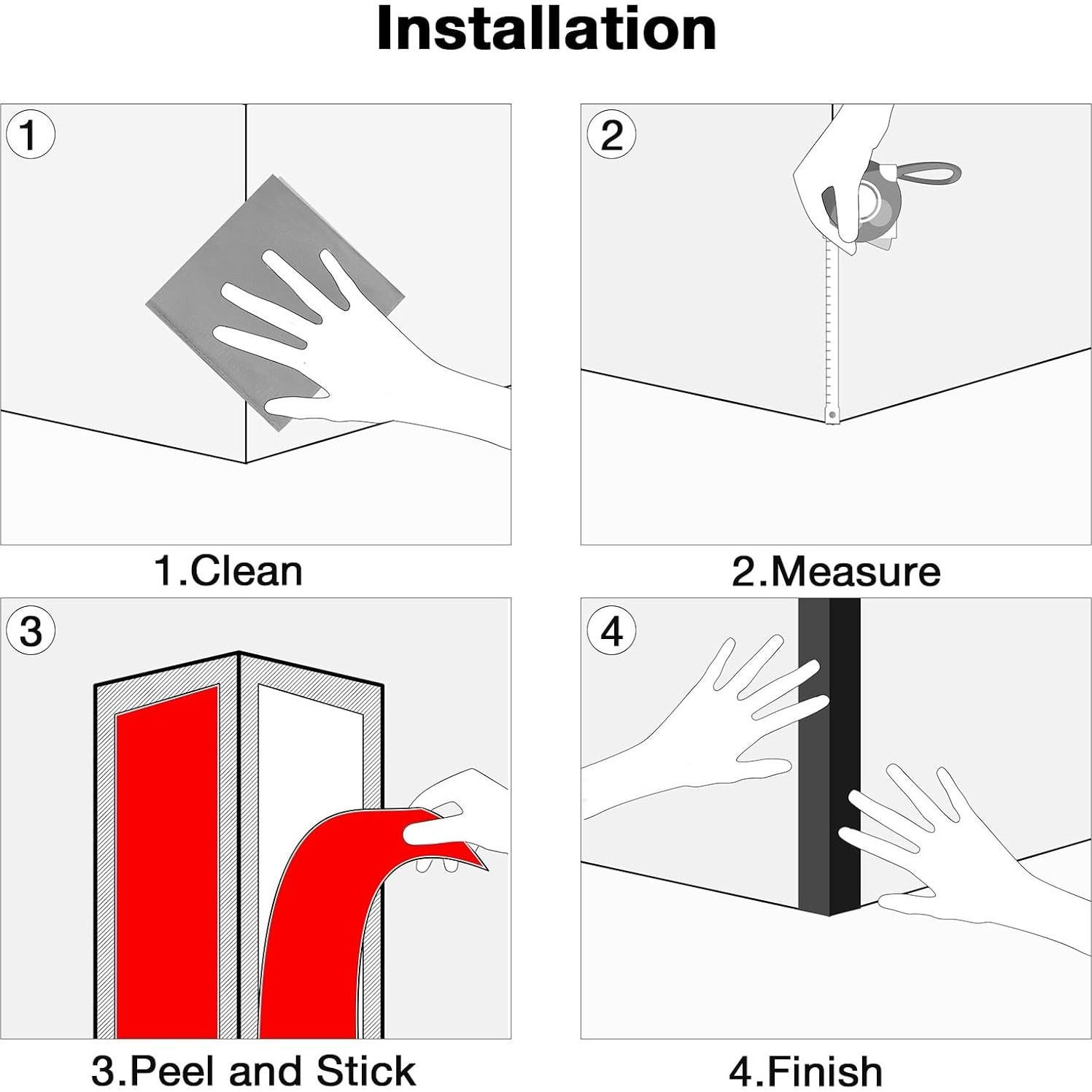 Installation

1

1.Clean

2

2.Measure

3

3.Peel and Stick

4

4.Finish