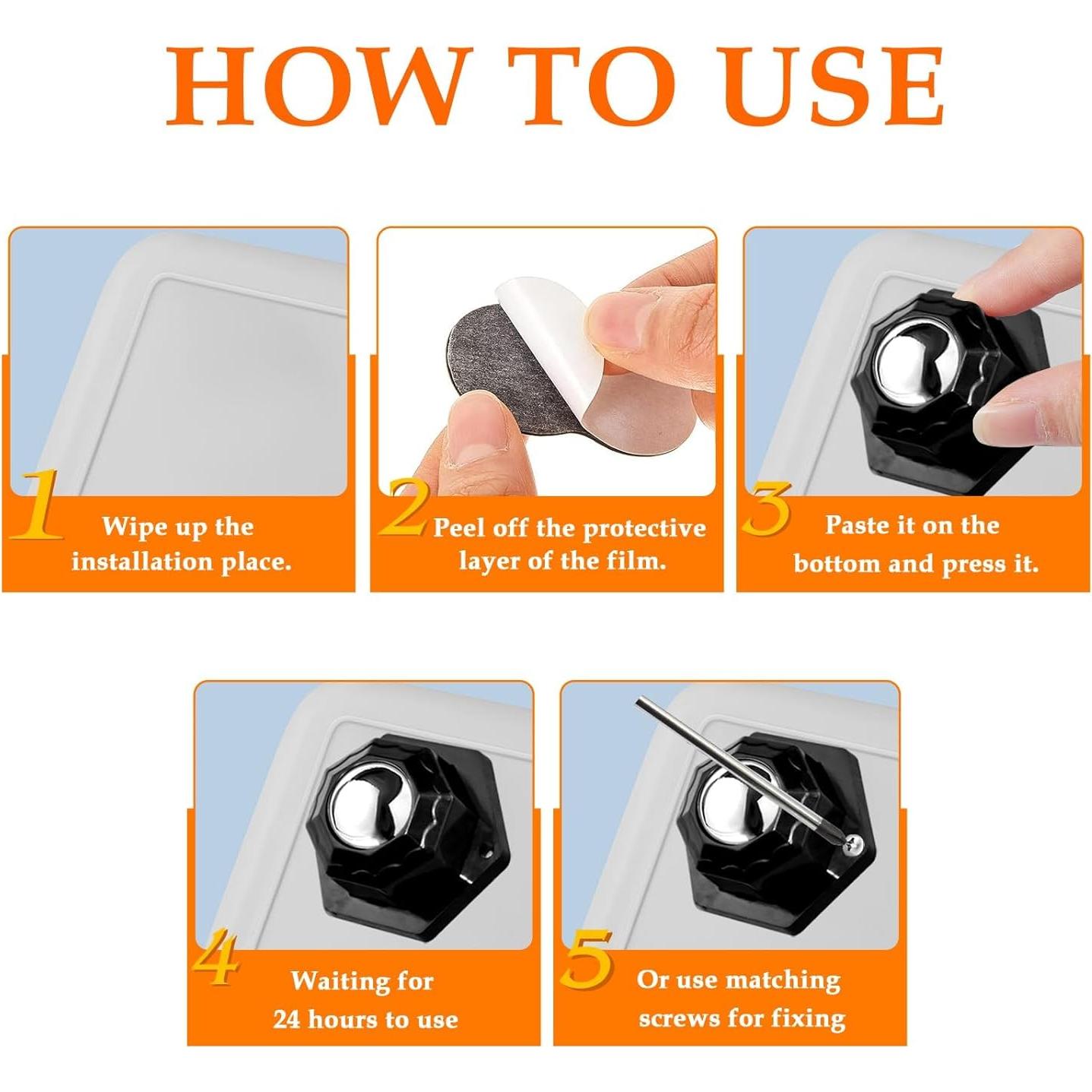 HOW TO USE

1 Wipe up the installation place.

2 Peel off the protective layer of the film.

3 Paste it on the bottom and press it.

4 Waiting for 24 hours to use

5 Or use matching screws for fixing