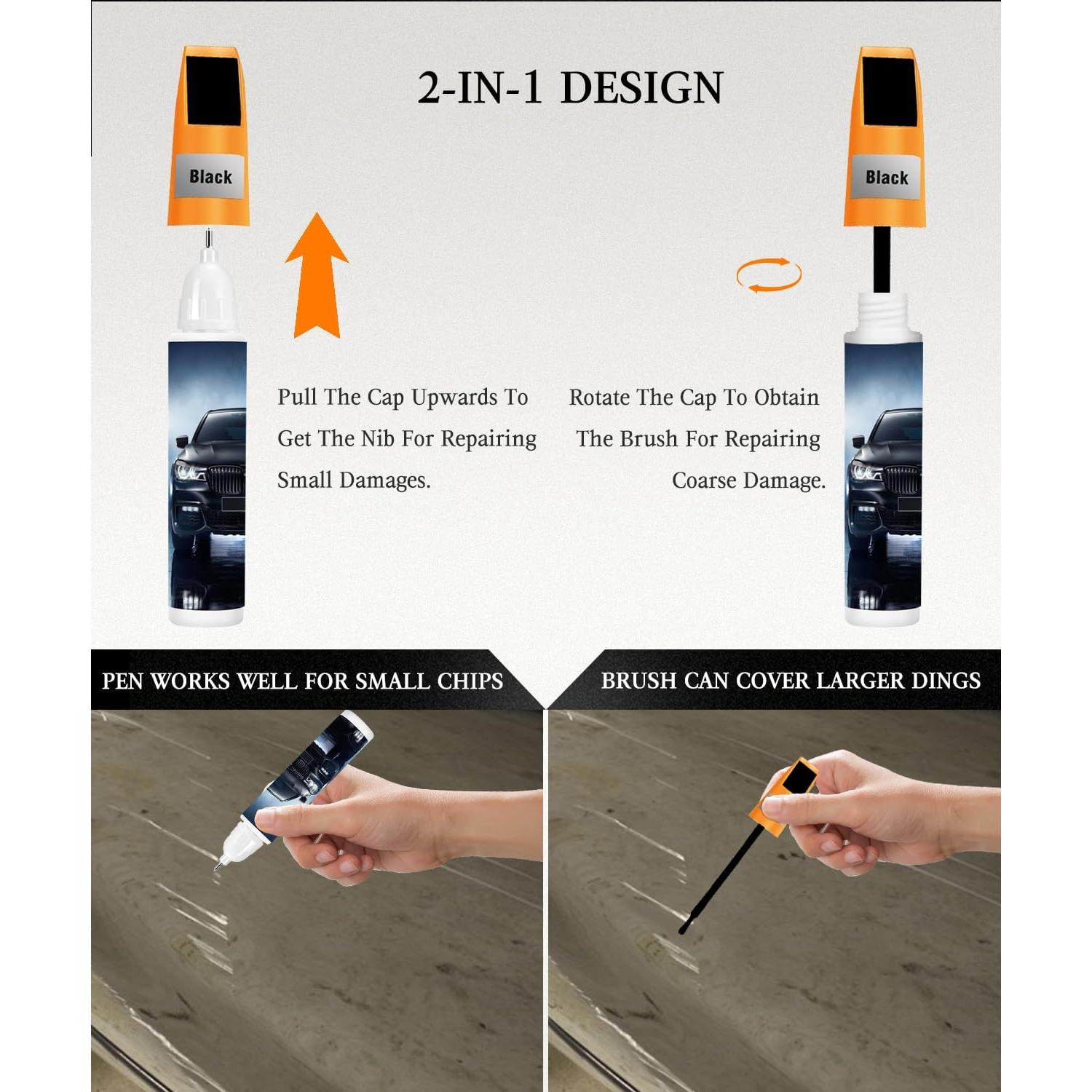 2-IN-1 DESIGN

Black

Black

Pull The Cap Upwards To Get The Nib For Repairing Small Damages.

Rotate The Cap To Obtain The Brush For Repairing Coarse Damage.

PEN WORKS WELL FOR SMALL CHIPS

BRUSH CAN COVER LARGER DINGS