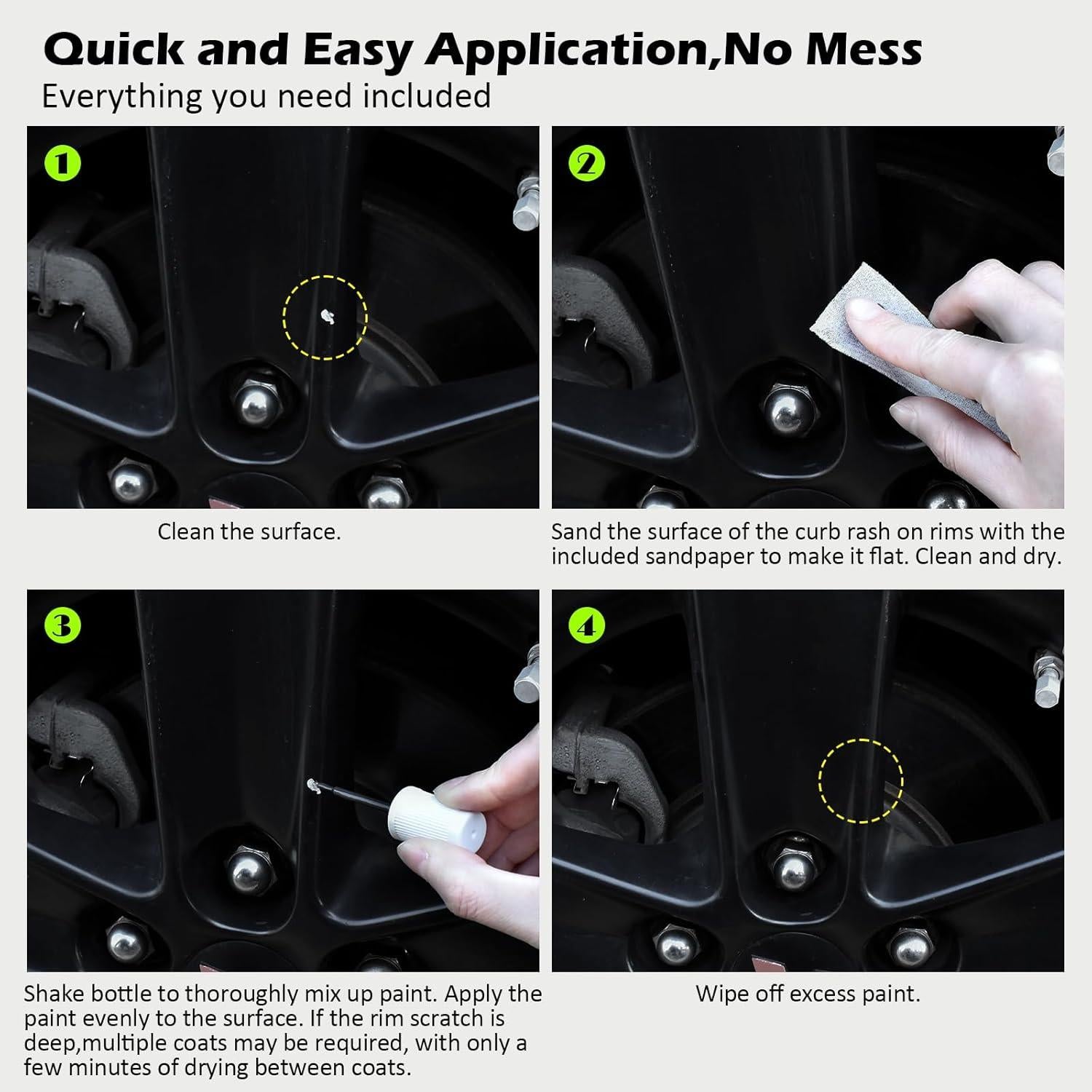 Quick and Easy Application,No Mess
Everything you need included

1

Clean the surface.

2

Sand the surface of the curb rash on rims with the included sandpaper to make it flat. Clean and dry.

3

Shake bottle to thoroughly mix up paint. Apply the paint evenly to the surface. If the rim scratch is deep,multiple coats may be required, with only a few minutes of drying between coats.

4

Wipe off excess paint.