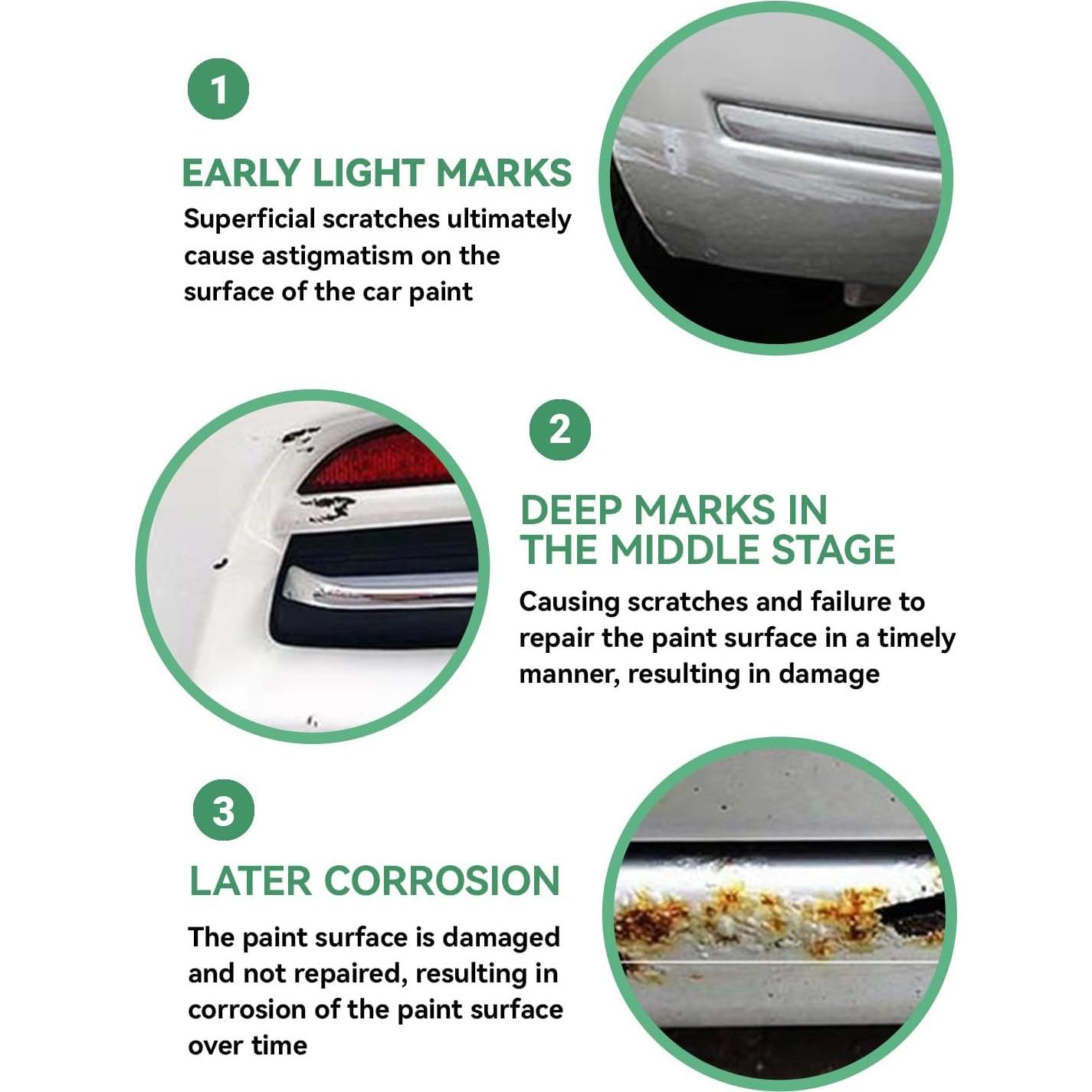 1

EARLY LIGHT MARKS

Superficial scratches ultimately cause astigmatism on the surface of the car paint

2

DEEP MARKS IN THE MIDDLE STAGE

Causing scratches and failure to repair the paint surface in a timely manner, resulting in damage

3

LATER CORROSION

The paint surface is damaged and not repaired, resulting in corrosion of the paint surface over time