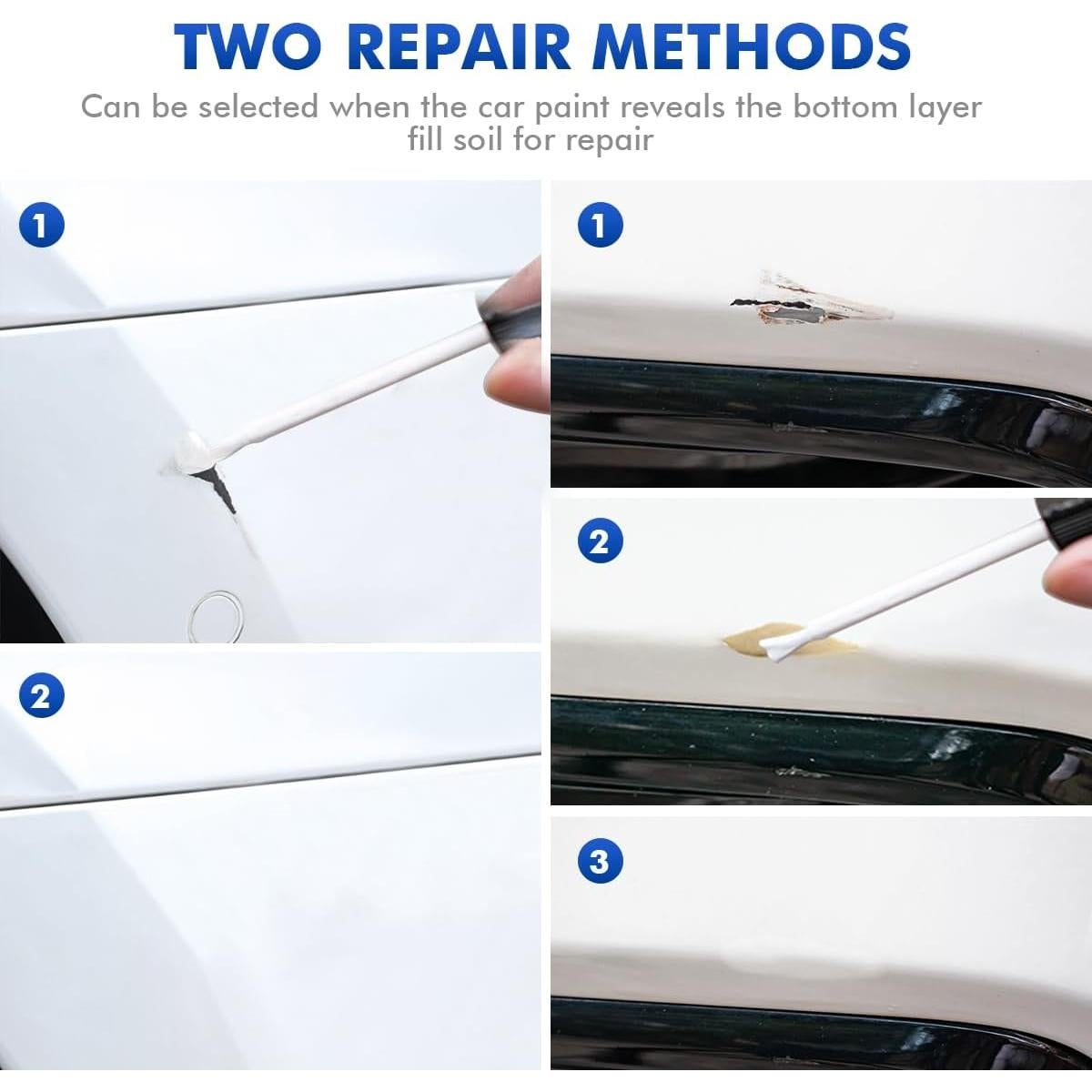 TWO REPAIR METHODS

Can be selected when the car paint reveals the bottom layer fill soil for repair

1

2

1

2

3