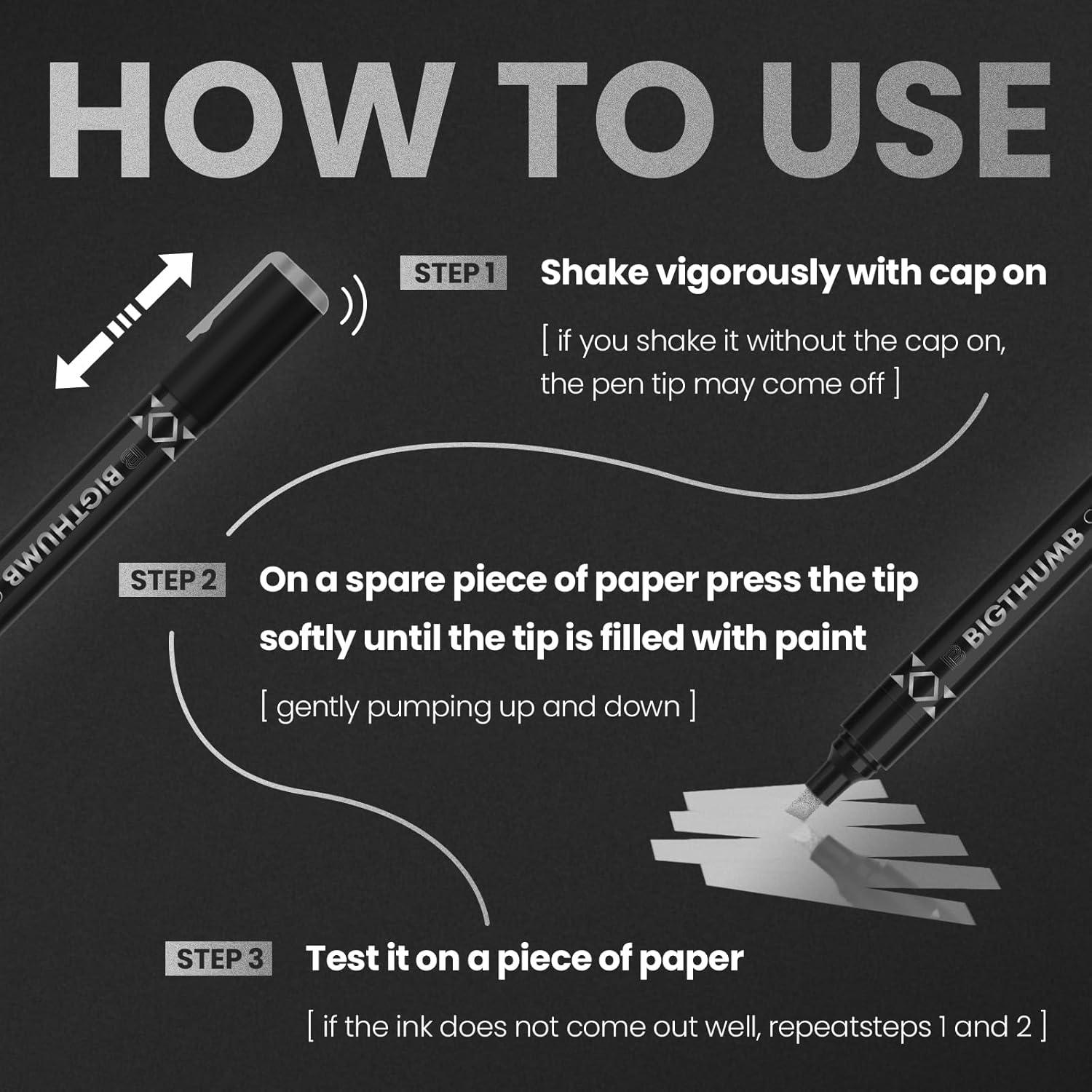 HOW TO USE

STEP 1 Shake vigorously with cap on

[ if you shake it without the cap on, the pen tip may come off ]

BIGTHUMB

STEP 2 On a spare piece of paper press the tip softly until the tip is filled with paint

[ gently pumping up and down ]

BIGTHUMB

STEP 3 Test it on a piece of paper

[ if the ink does not come out well, repeatsteps 1 and 2 ]