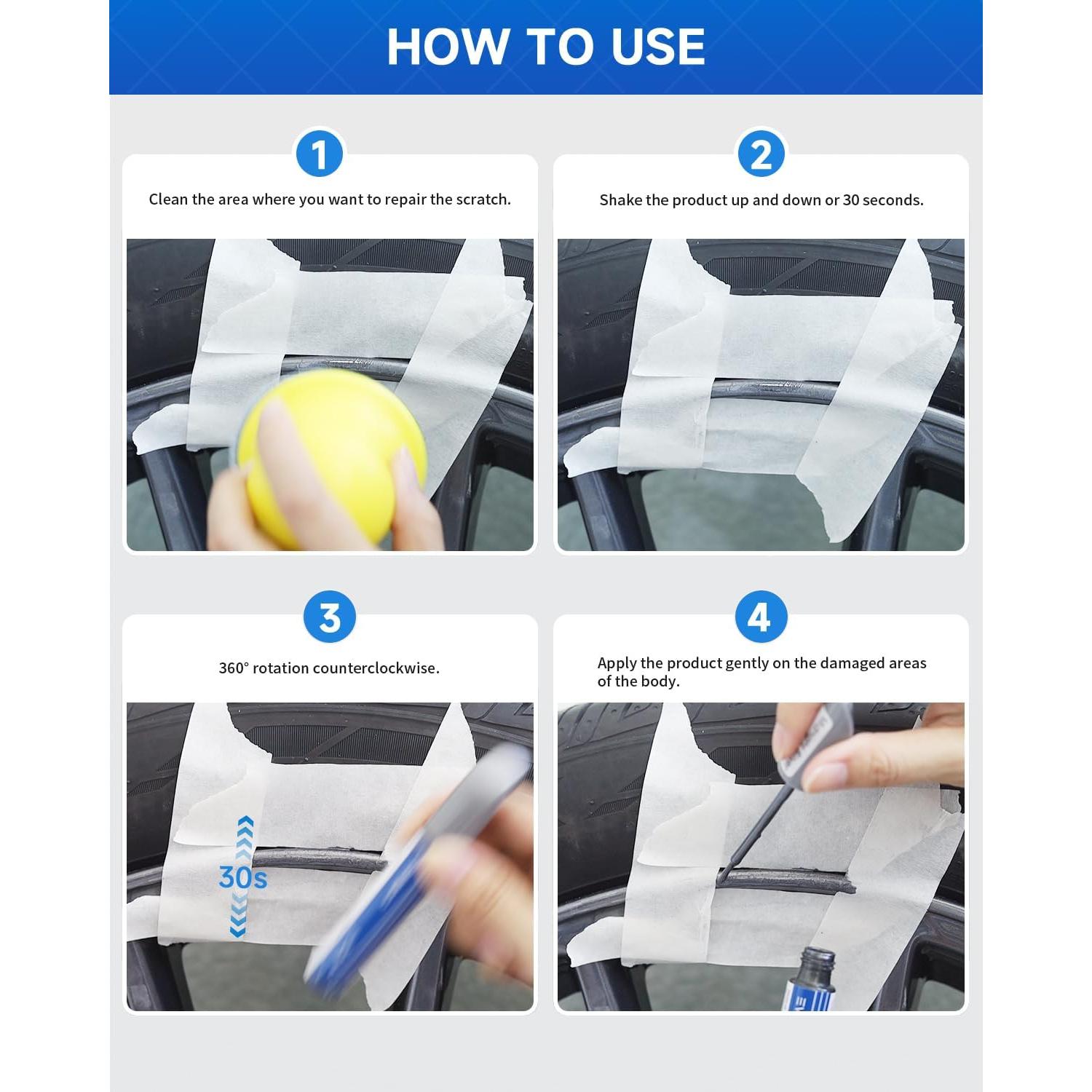 HOW TO USE

1

Clean the area where you want to repair the scratch.

2

Shake the product up and down or 30 seconds.

3

360° rotation counterclockwise.

30s

4

Apply the product gently on the damaged areas of the body.