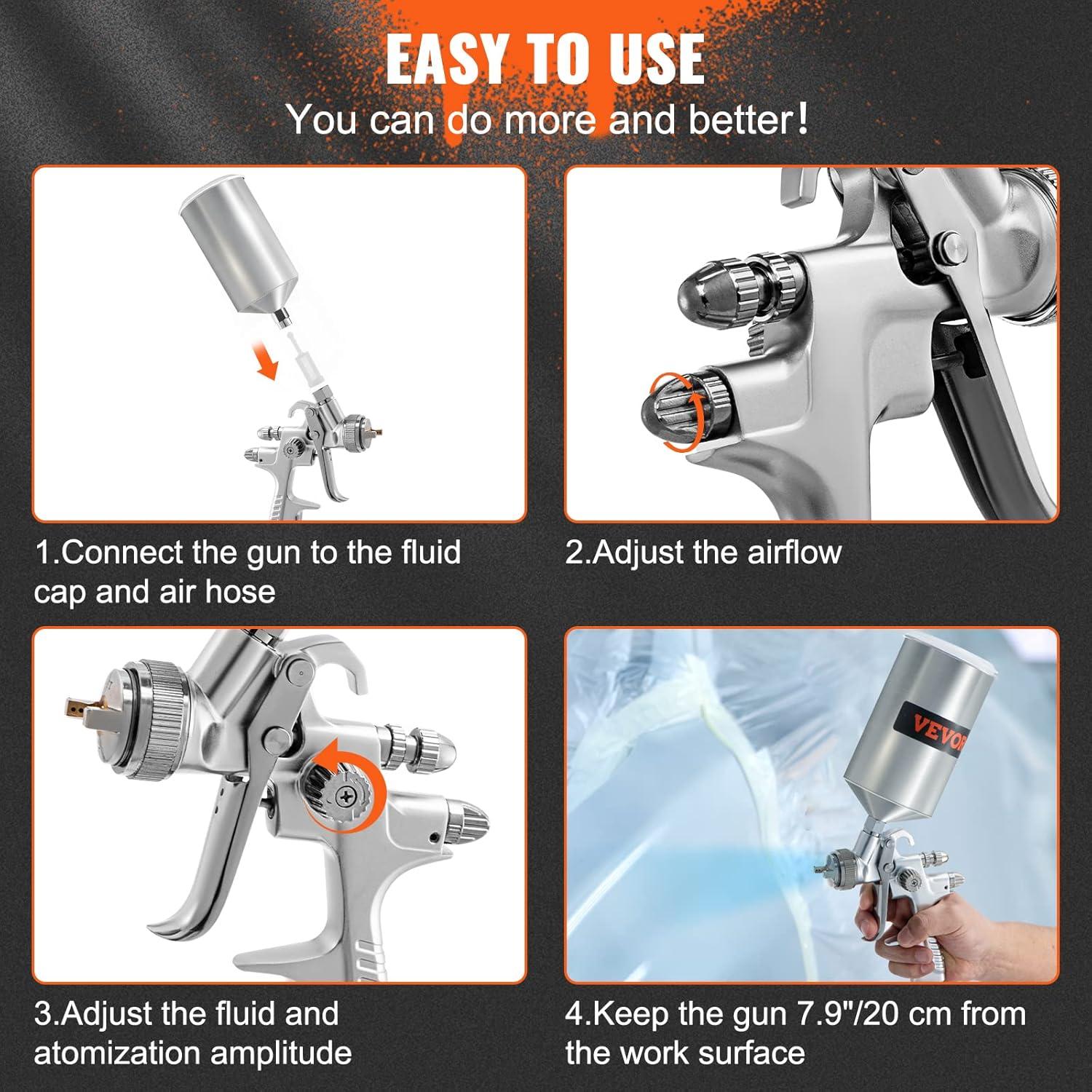 EASY TO USE
You can do more and better!

1.Connect the gun to the fluid cap and air hose

2.Adjust the airflow

3.Adjust the fluid and atomization amplitude

VEVOR

4.Keep the gun 7.9"/20 cm from the work surface