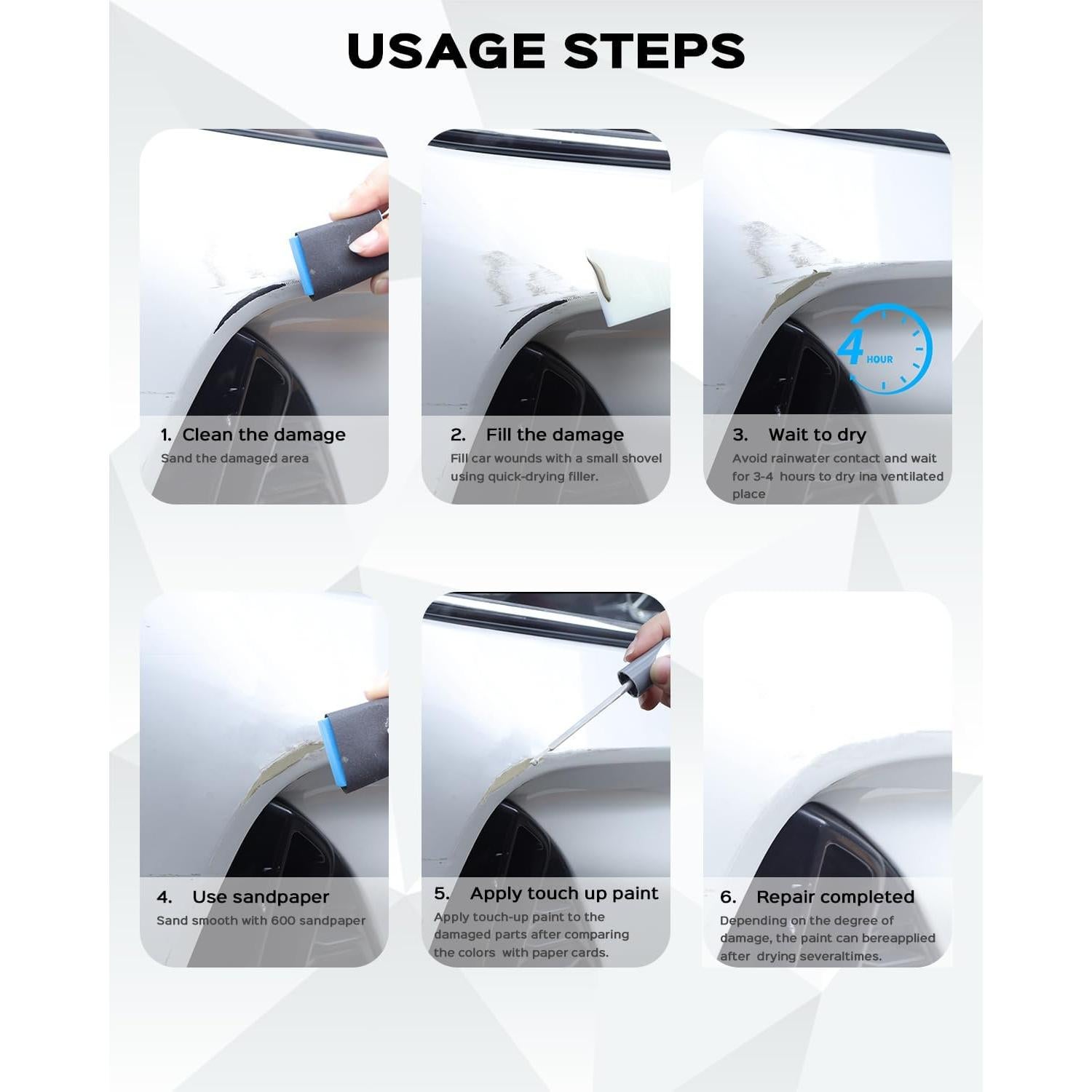 USAGE STEPS

1. Clean the damage
Sand the damaged area

2. Fill the damage
Fill car wounds with a small shovel using quick-drying filler.

4 HOUR

3. Wait to dry
Avoid rainwater contact and wait for 3-4 hours to dry ina ventilated place

4. Use sandpaper
Sand smooth with 600 sandpaper

5. Apply touch up paint
Apply touch-up paint to the damaged parts after comparing the colors with paper cards.

6. Repair completed
Depending on the degree of damage, the paint can bereapplied after drying severaltimes.