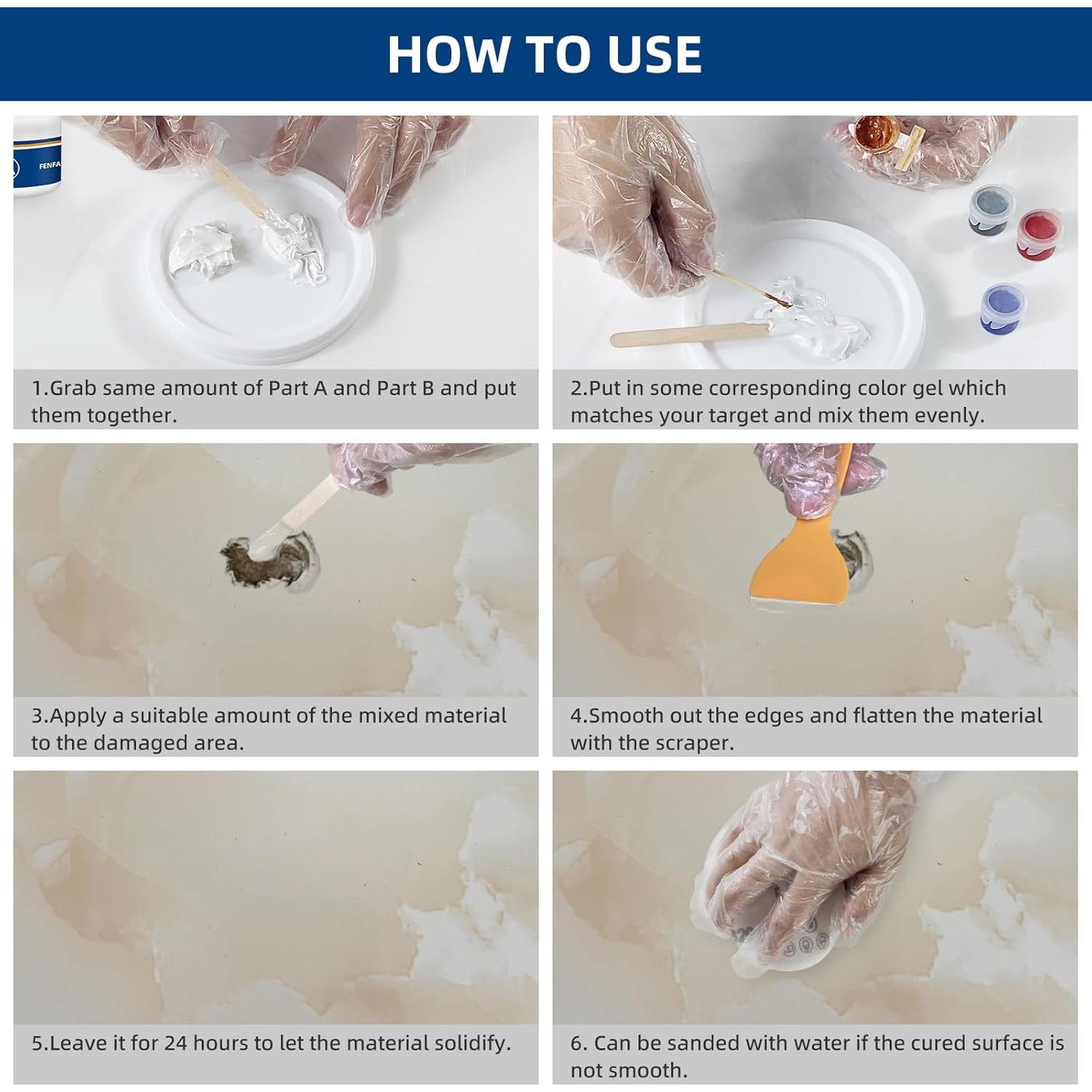 HOW TO USE

FENFA

1.Grab same amount of Part A and Part B and put them together.

2.Put in some corresponding color gel which matches your target and mix them evenly.

3.Apply a suitable amount of the mixed material to the damaged area.

4.Smooth out the edges and flatten the material with the scraper.

5.Leave it for 24 hours to let the material solidify.

6. Can be sanded with water if the cured surface is not smooth.