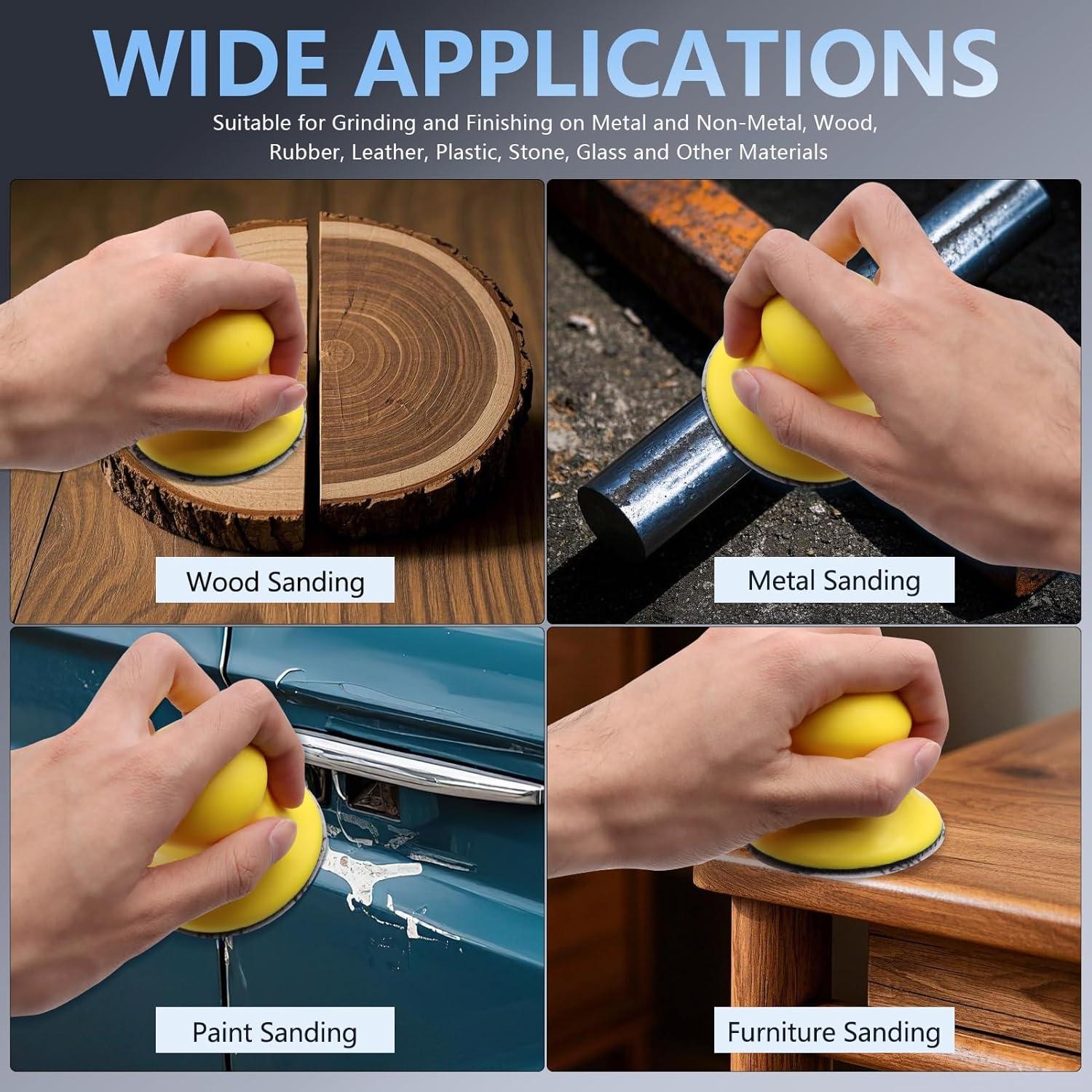 WIDE APPLICATIONS

Suitable for Grinding and Finishing on Metal and Non-Metal, Wood, Rubber, Leather, Plastic, Stone, Glass and Other Materials

Wood Sanding

Metal Sanding

Paint Sanding

Furniture Sanding