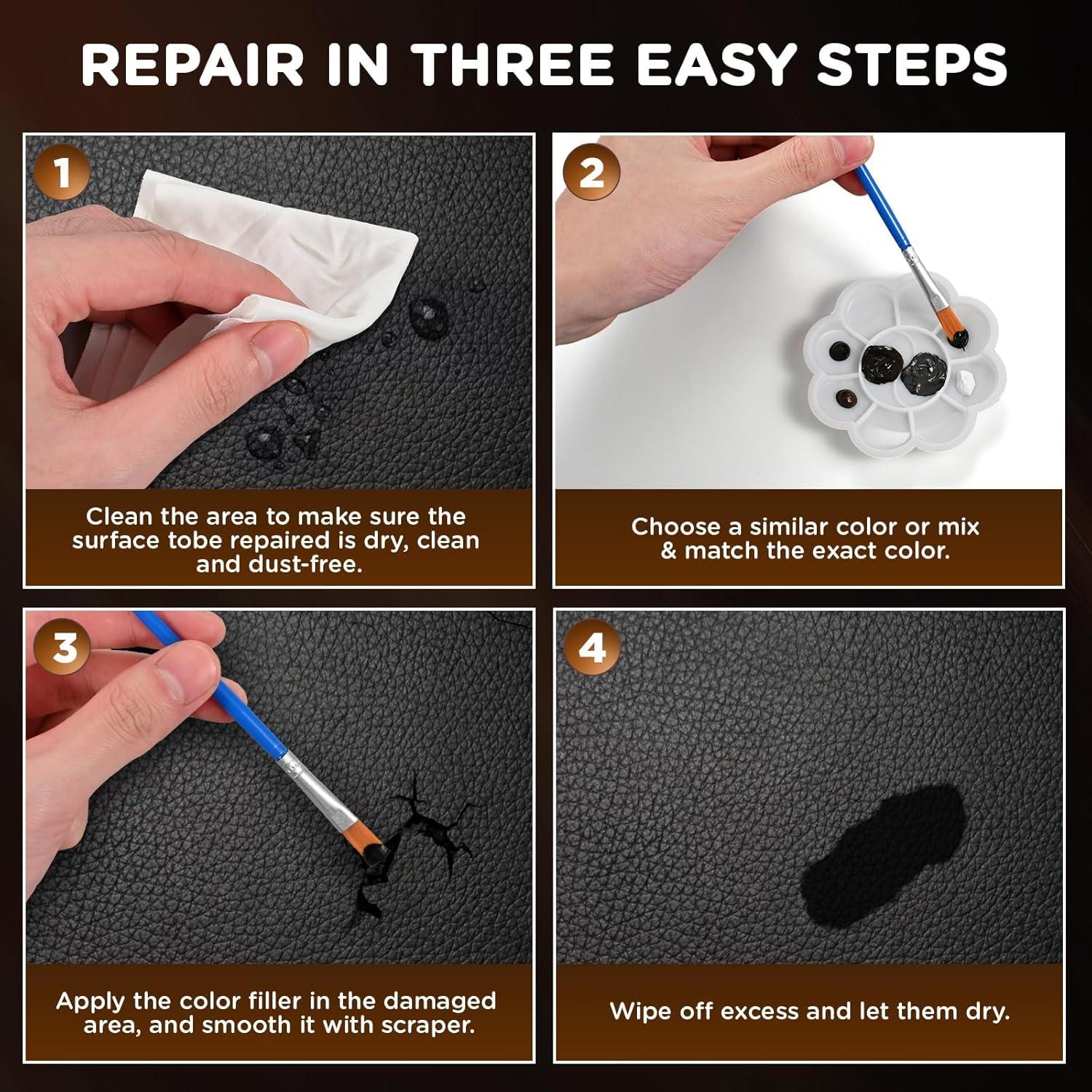 REPAIR IN THREE EASY STEPS

1

Clean the area to make sure the surface tobe repaired is dry, clean and dust-free.

2

Choose a similar color or mix & match the exact color.

3

Apply the color filler in the damaged area, and smooth it with scraper.

4

Wipe off excess and let them dry.