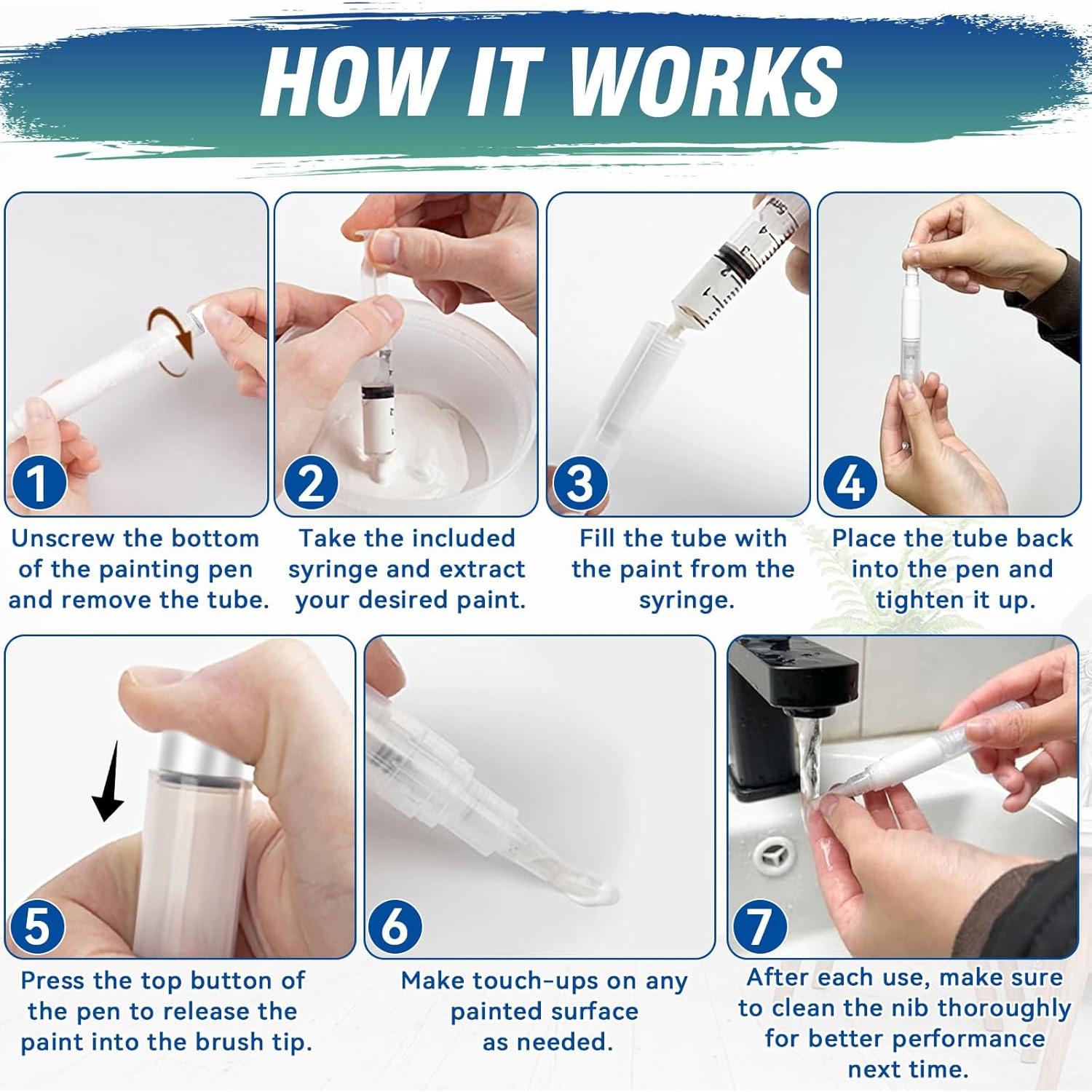 HOW IT WORKS

1
Unscrew the bottom of the painting pen and remove the tube.

2
Take the included syringe and extract your desired paint.

3
Fill the tube with the paint from the syringe.

4
Place the tube back into the pen and tighten it up.

5
Press the top button of the pen to release the paint into the brush tip.

6
Make touch-ups on any painted surface as needed.

7
After each use, make sure to clean the nib thoroughly for better performance next time.